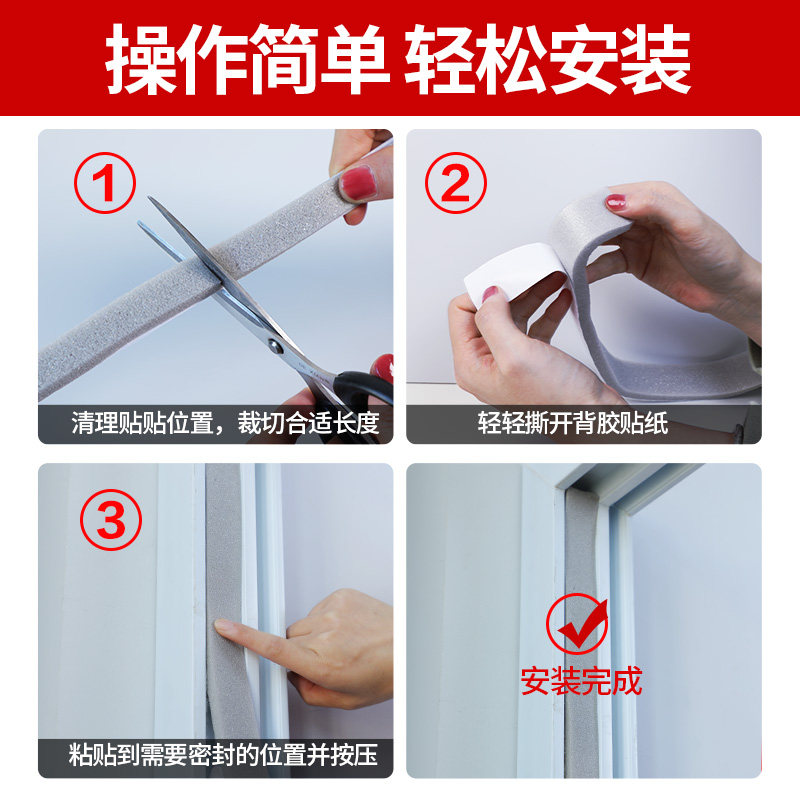 操作简单 轻松安装

①

清理贴贴位置，裁切合适长度

②

轻轻撕开背胶贴纸

③

粘贴到需要密封的位置并按压

安装完成