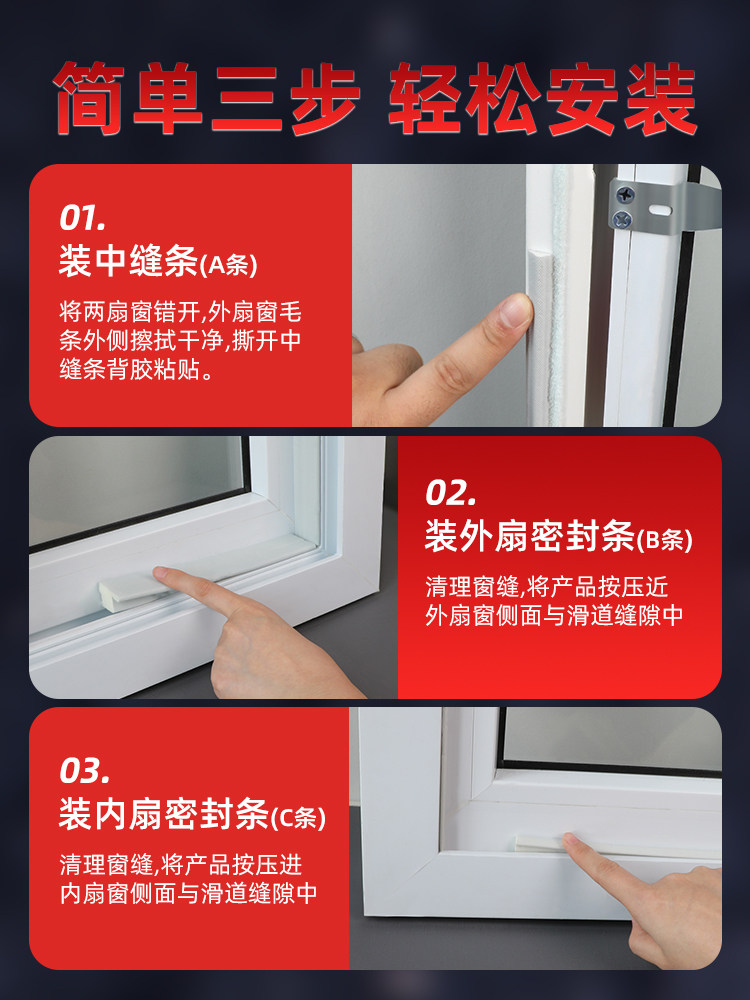 简单三步 轻松安装

01.
装中缝条(A条)
将两扇窗错开,外扇窗毛条外侧擦拭干净,撕开中缝条背胶粘贴。

02.
装外扇密封条(B条)
清理窗缝,将产品按压近外扇窗侧面与滑道缝隙中

03.
装内扇密封条(C条)
清理窗缝,将产品按压进内扇窗侧面与滑道缝隙中