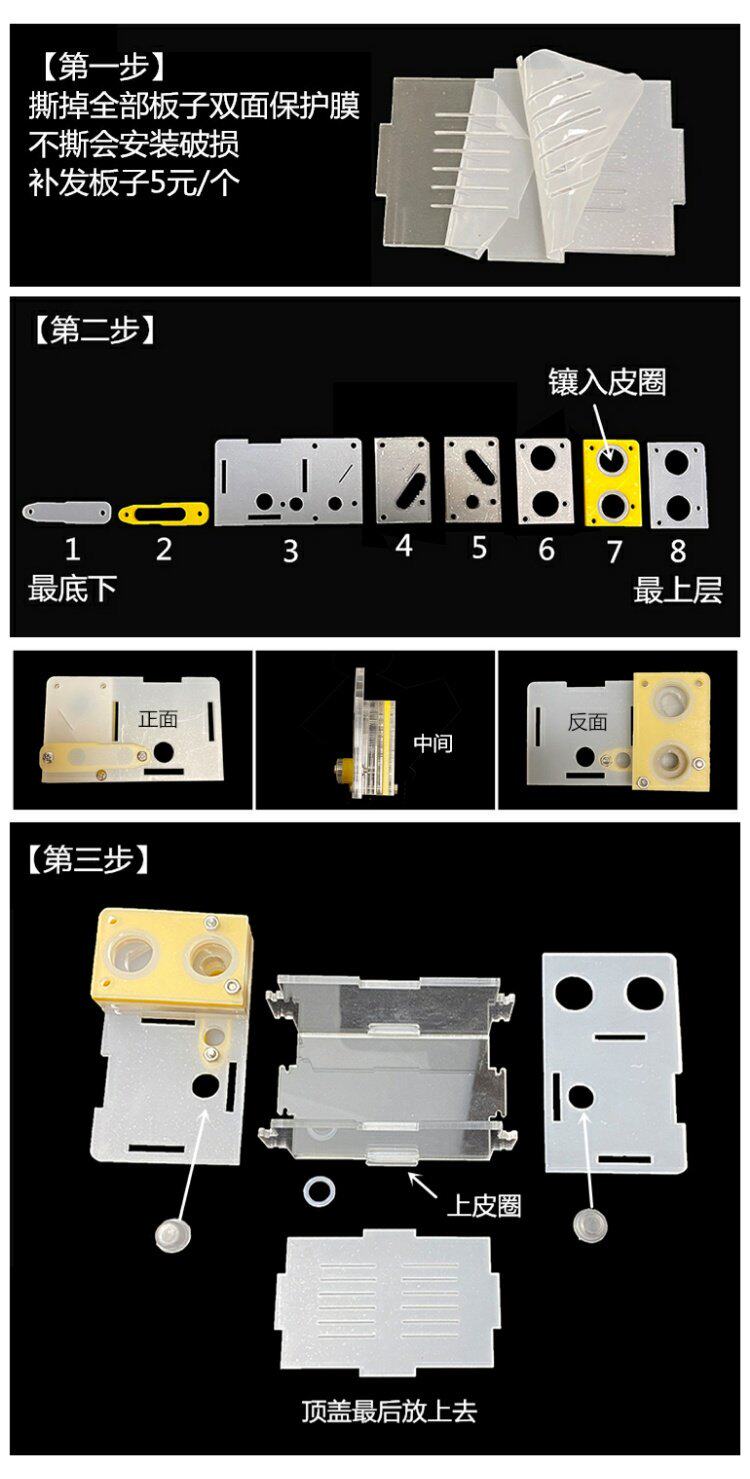 【第一步】
撕掉全部板子双面保护膜
不撕会安装破损
补发板子5元/个

【第二步】
镶入皮圈
1 2 3 4 5 6 7 8
最底下
最上层

正面

中间

反面

【第三步】
上皮圈
顶盖最后放上去