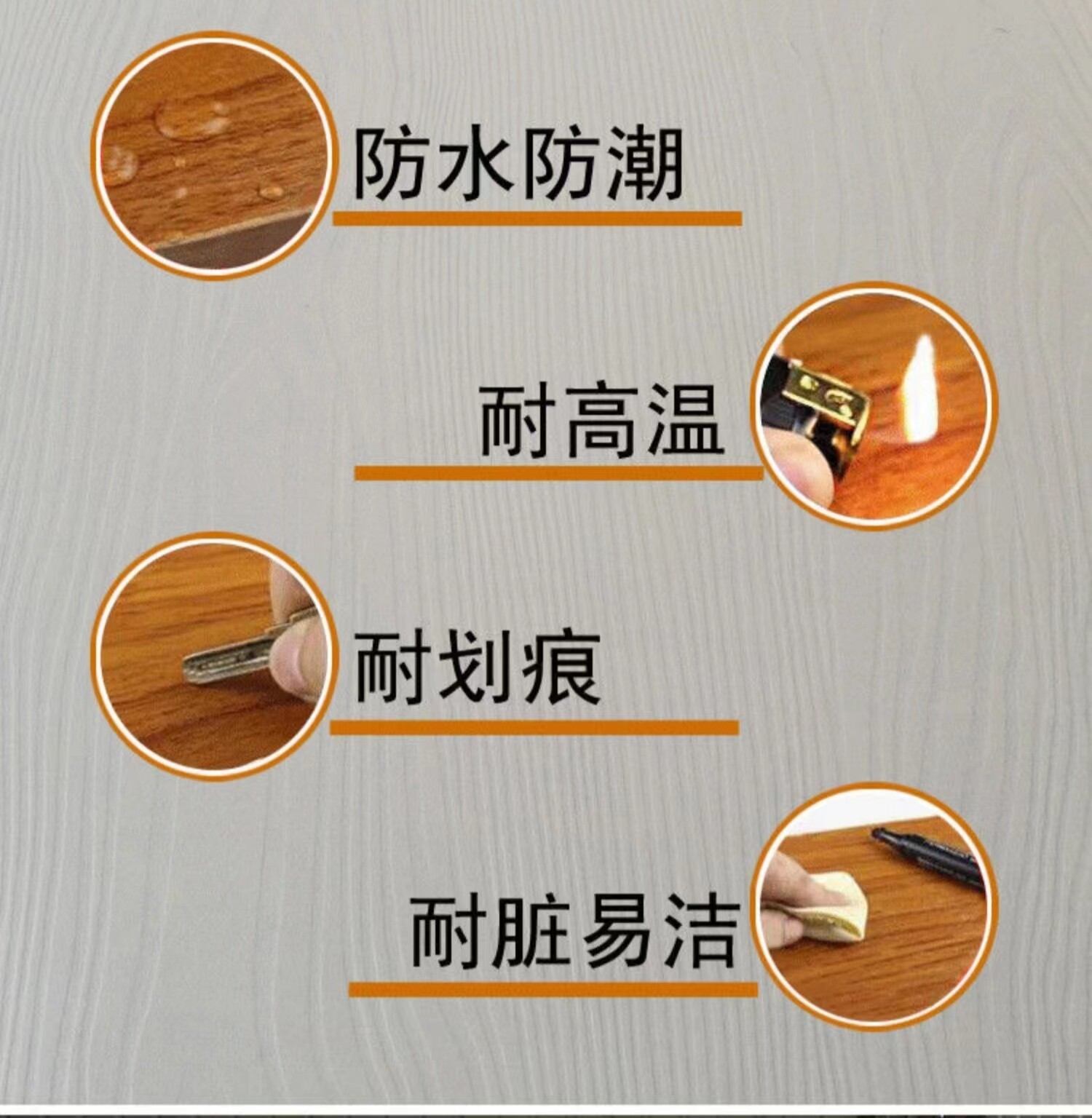 防水防潮

耐高温

耐划痕

耐脏易洁