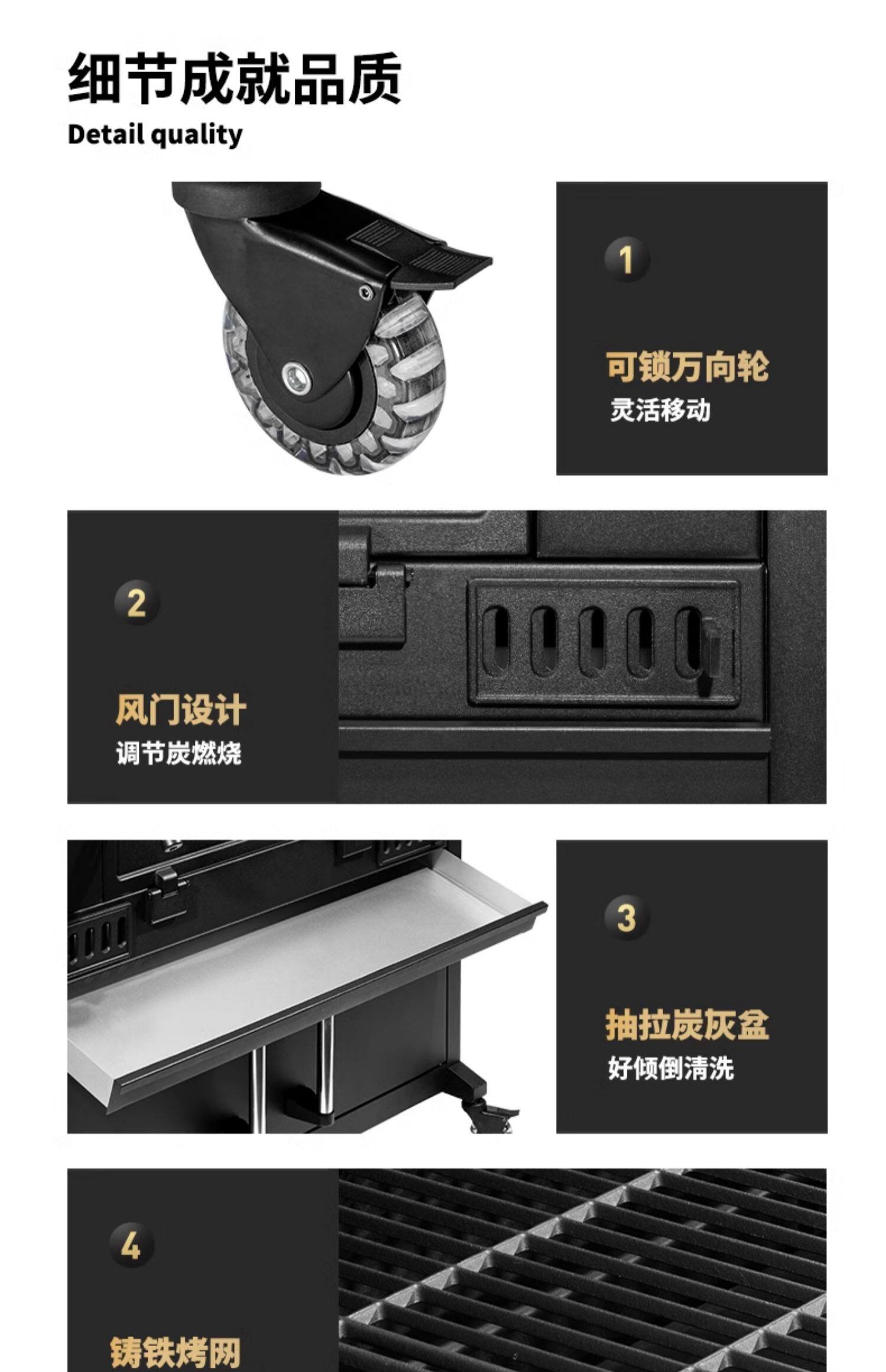 细节成就品质
Detail quality

1
可锁万向轮
灵活移动

2
风门设计
调节炭燃烧

3
抽拉炭灰盆
好倾倒清洗

4
铸铁烤网