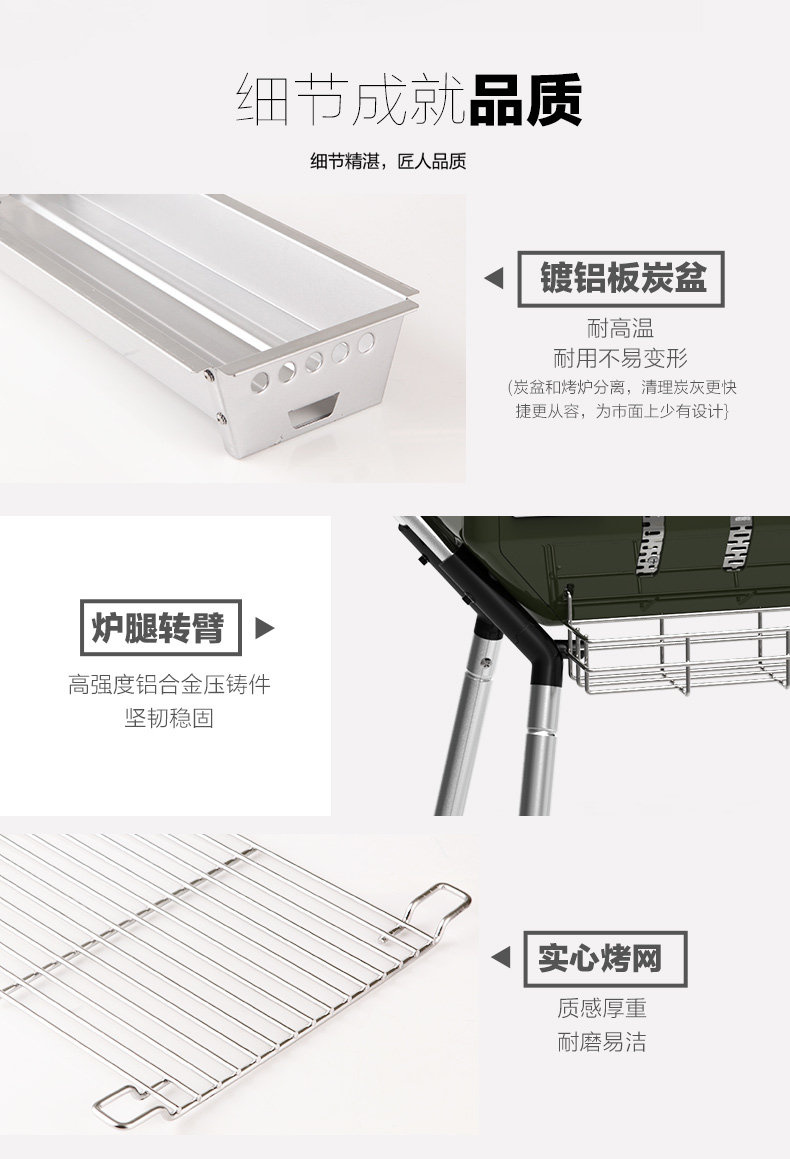 细节成就品质

细节精湛，匠人品质

镀铝板炭盆

耐高温
耐用不易变形
(炭盆和烤炉分离，清理炭灰更快捷更从容，为市面上少有设计)

炉腿转臂

高强度铝合金压铸件
坚韧稳固

实心烤网

质感厚重
耐磨易洁