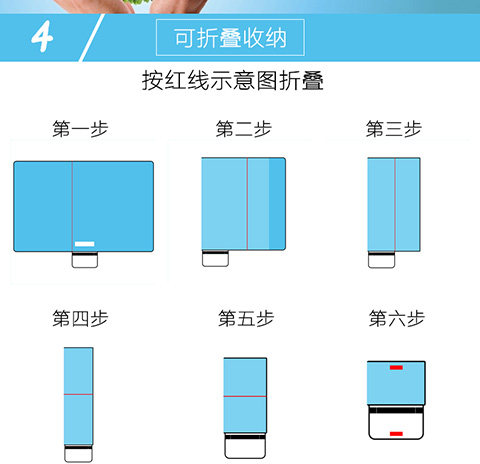 4

可折叠收纳

按红线示意图折叠

第一步

第二步

第三步

第四步

第五步

第六步