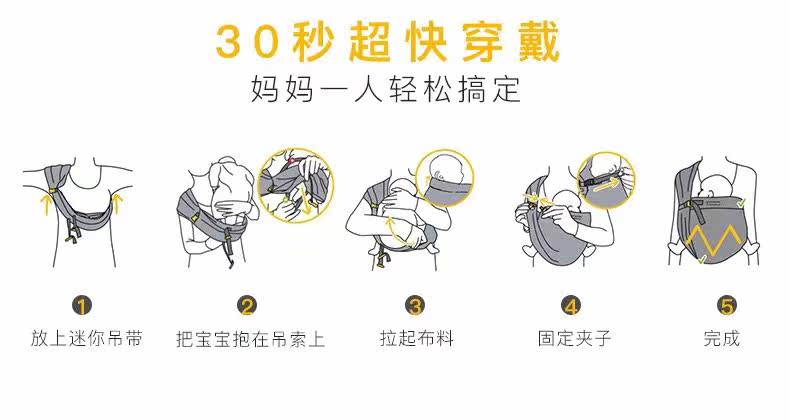 30秒超快穿戴
妈妈一人轻松搞定

1
放上迷你吊带

2
把宝宝抱在吊索上

3
拉起布料

4
固定夹子

5
完成