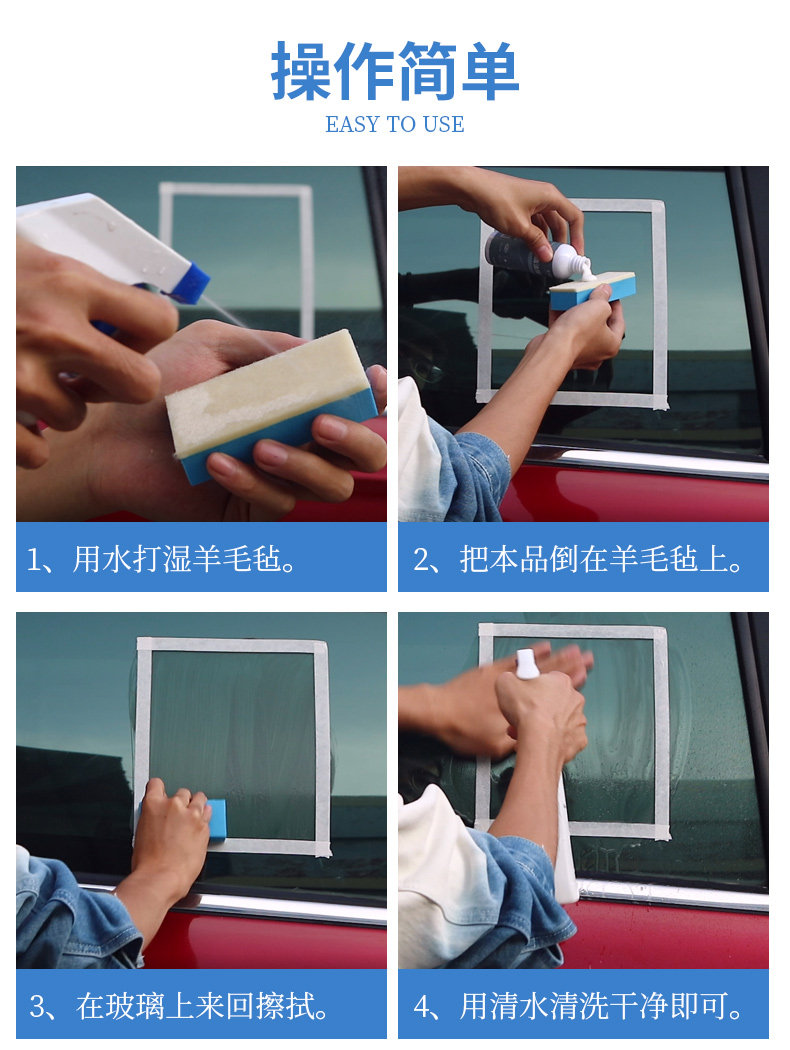 操作简单
EASY TO USE

1、用水打湿羊毛毡。

2、把本品倒在羊毛毡上。

3、在玻璃上来回擦拭。

4、用清水清洗干净即可。