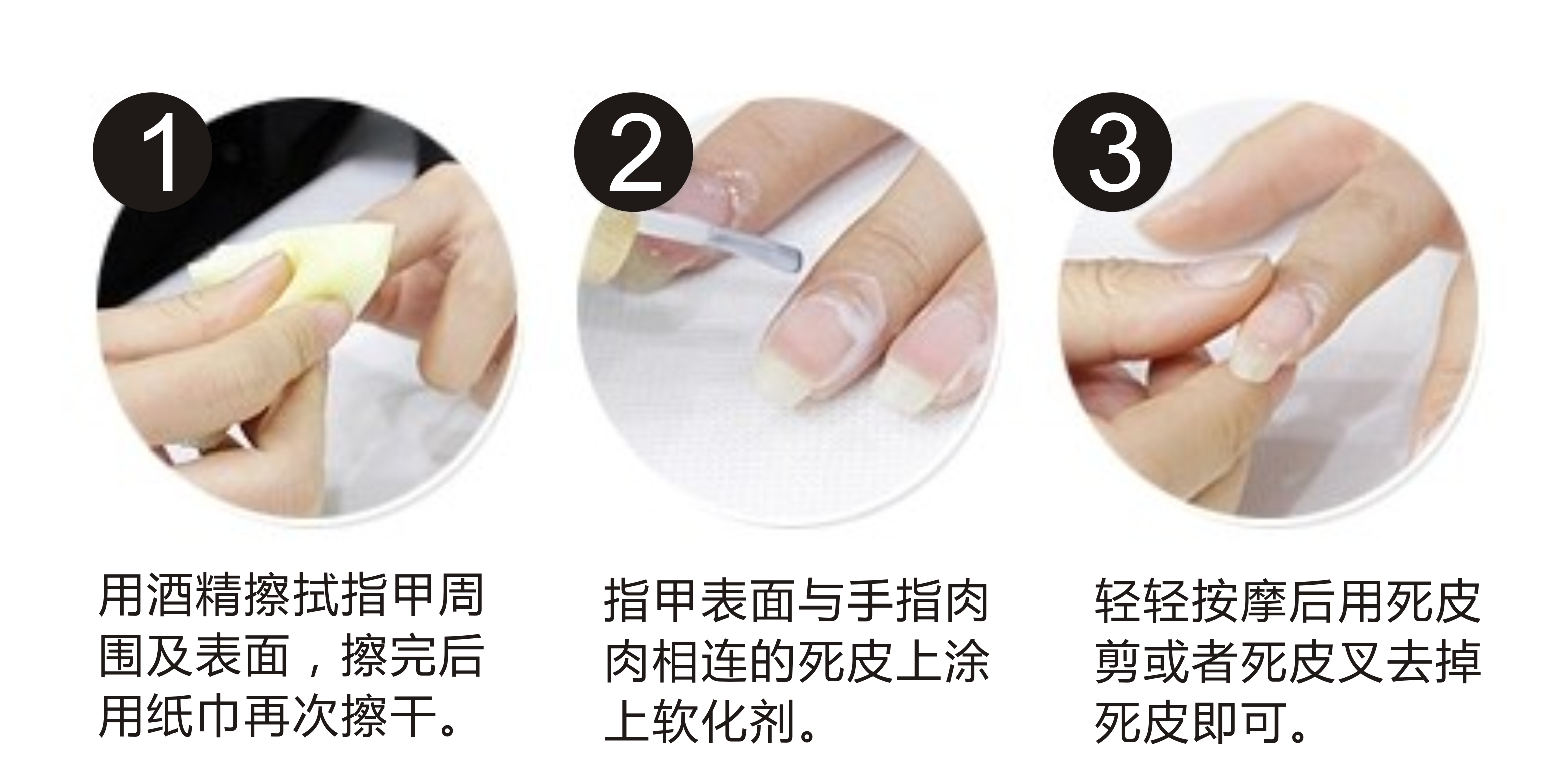 1

用酒精擦拭指甲周围及表面，擦完后用纸巾再次擦干。

2

指甲表面与手指肉肉相连的死皮上涂上软化剂。

3

轻轻按摩后用死皮剪或者死皮叉去掉死皮即可。