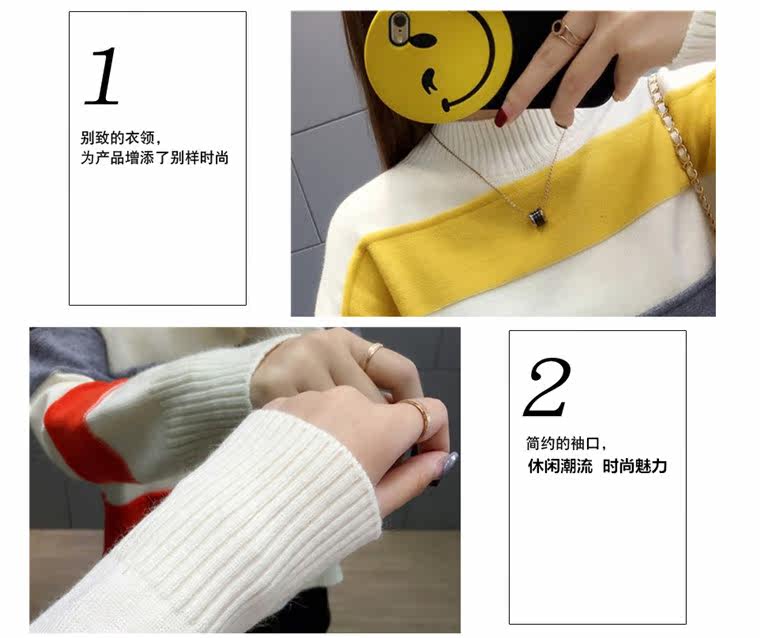 1

别致的衣领，
为产品增添了别样时尚

2

简约的袖口，
休闲潮流 时尚魅力