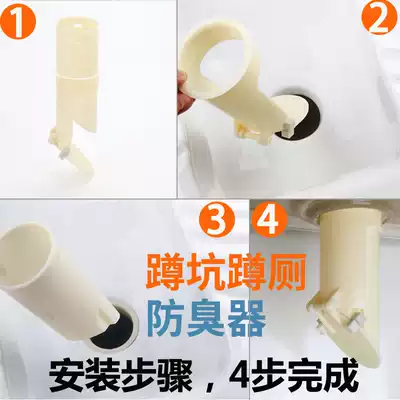 1
2
3
4
蹲坑蹲厕
防臭器
安装步骤，4步完成