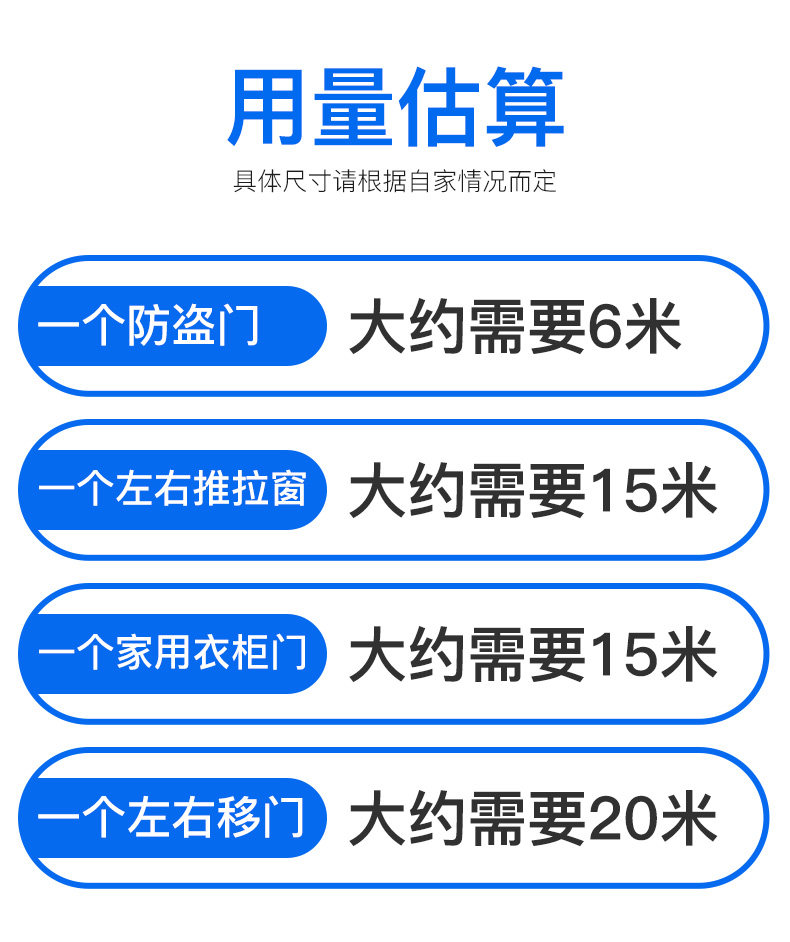 用量估算

具体尺寸请根据自家情况而定

一个防盗门 大约需要6米

一个左右推拉窗 大约需要15米

一个家用衣柜门 大约需要15米

一个左右移门 大约需要20米