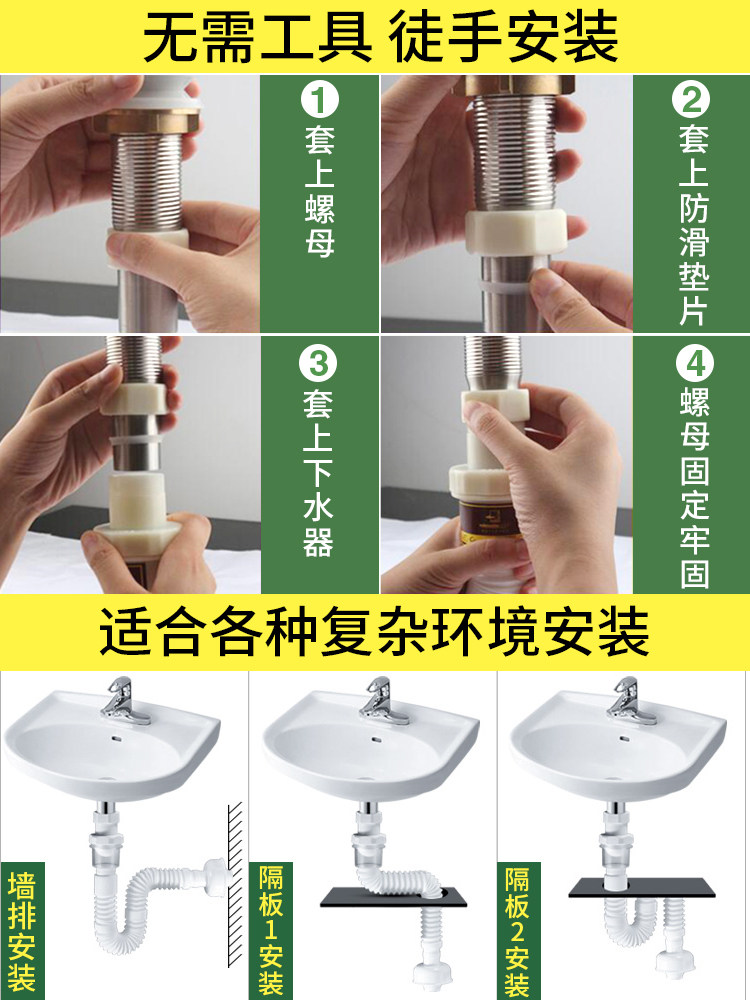 无需工具 徒手安装

1 套上螺母

2 套上防滑垫片

3 套上下水器

4 螺母固定牢固

适合各种复杂环境安装

墙排安装

隔板1安装

隔板2安装