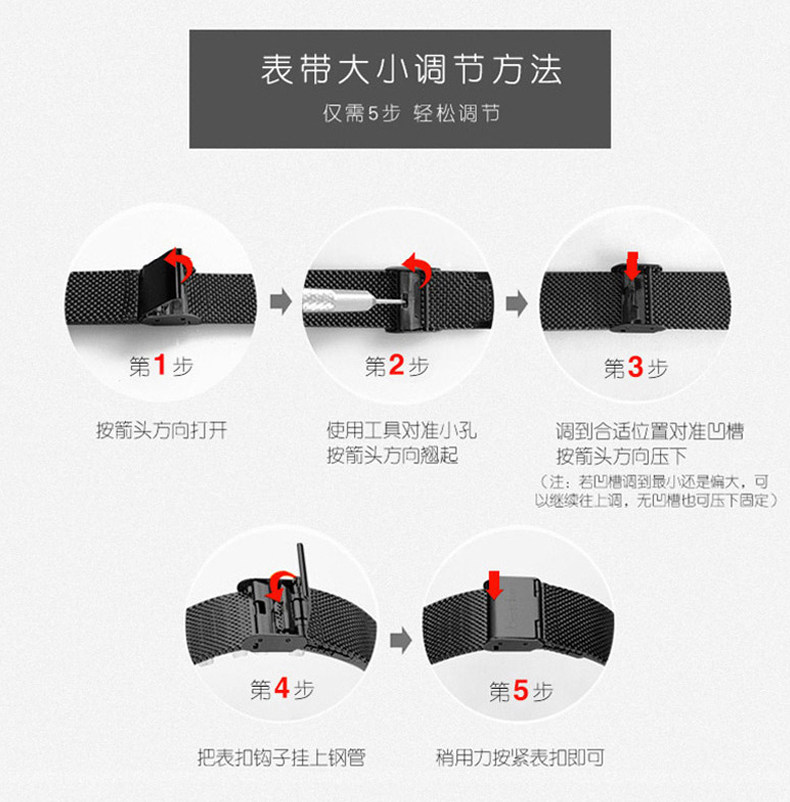 表带大小调节方法
仅需5步 轻松调节

第1步
按箭头方向打开

第2步
使用工具对准小孔
按箭头方向翘起

第3步
调到合适位置对准凹槽
按箭头方向压下
（注：若凹槽调到最小还是偏大，可以继续往上调，无凹槽也可压下固定）

第4步
把表扣钩子挂上钢管

第5步
稍用力按紧表扣即可