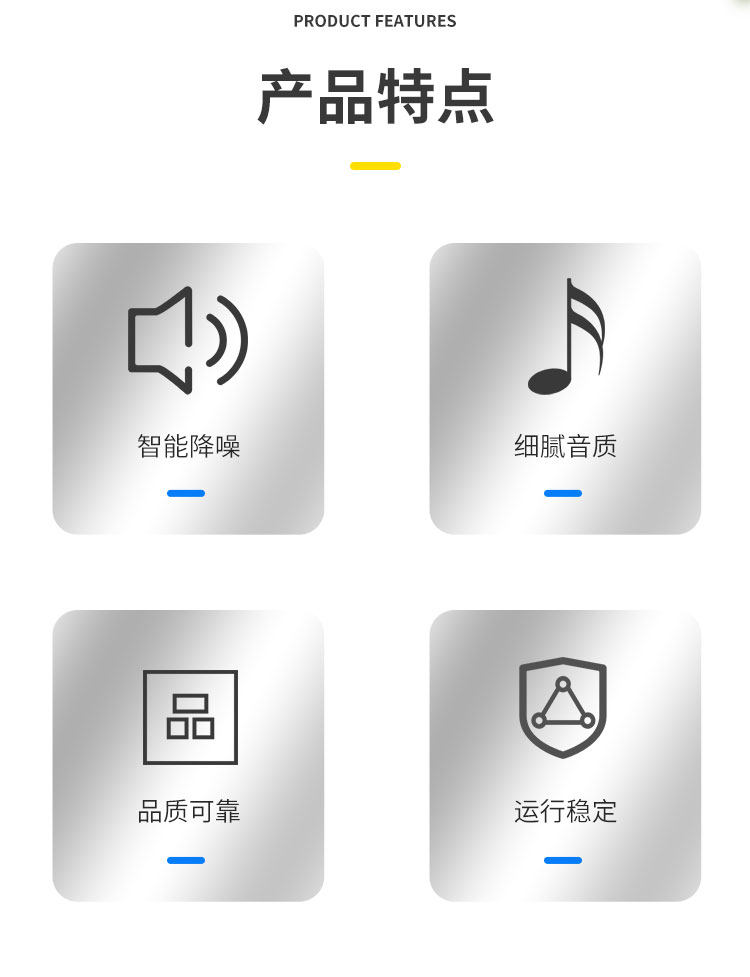 PRODUCT FEATURES

产品特点

智能降噪

细腻音质

品质可靠

运行稳定