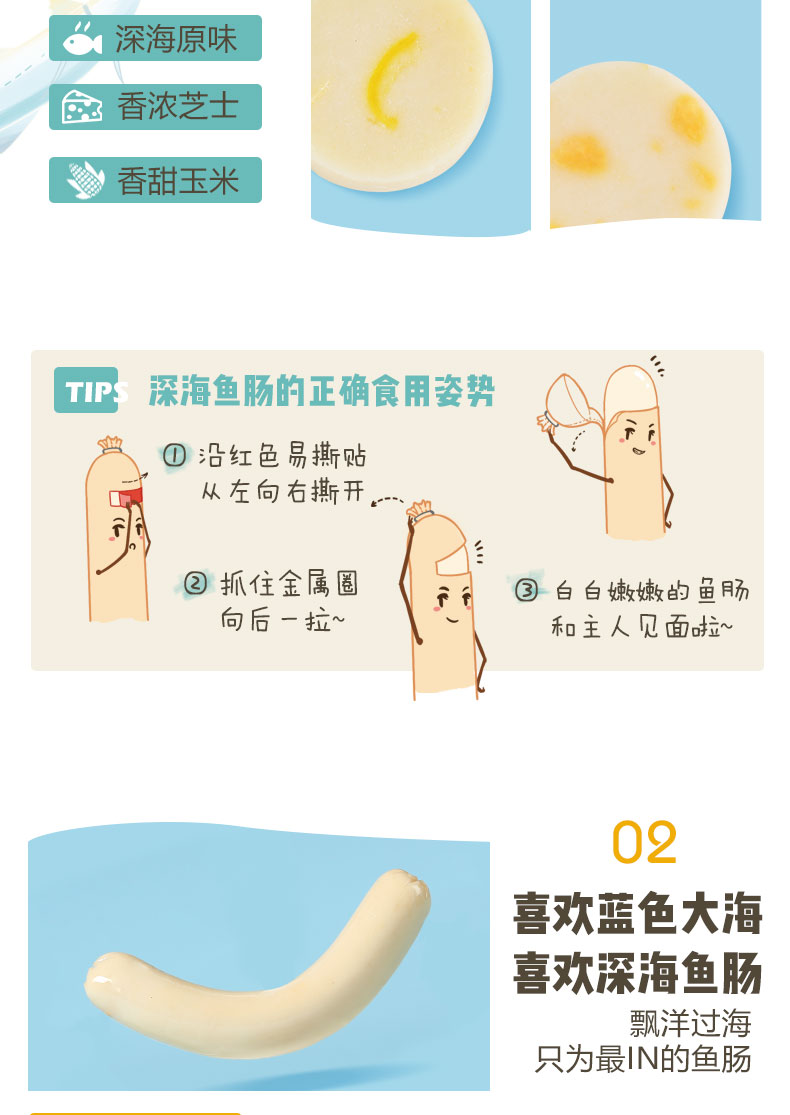 深海原味

香浓芝士

香甜玉米

TIPS 深海鱼肠的正确食用姿势

① 沿红色易撕贴 从左向右撕开

② 抓住金属圈 向后一拉~

③ 白白嫩嫩的鱼肠 和主人见面啦~

02

喜欢蓝色大海
喜欢深海鱼肠

飘洋过海
只为最IN的鱼肠