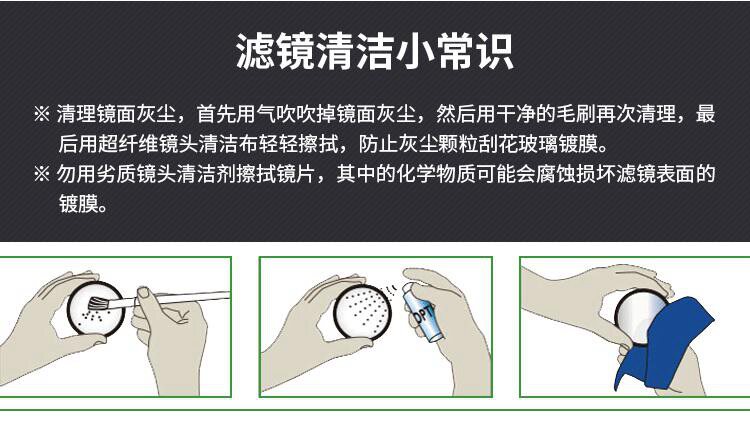 滤镜清洁小常识

※ 清理镜面灰尘，首先用气吹吹掉镜面灰尘，然后用干净的毛刷再次清理，最后用超纤维镜头清洁布轻轻擦拭，防止灰尘颗粒刮花玻璃镀膜。

※ 勿用劣质镜头清洁剂擦拭镜片，其中的化学物质可能会腐蚀损坏滤镜表面的镀膜。

OPT