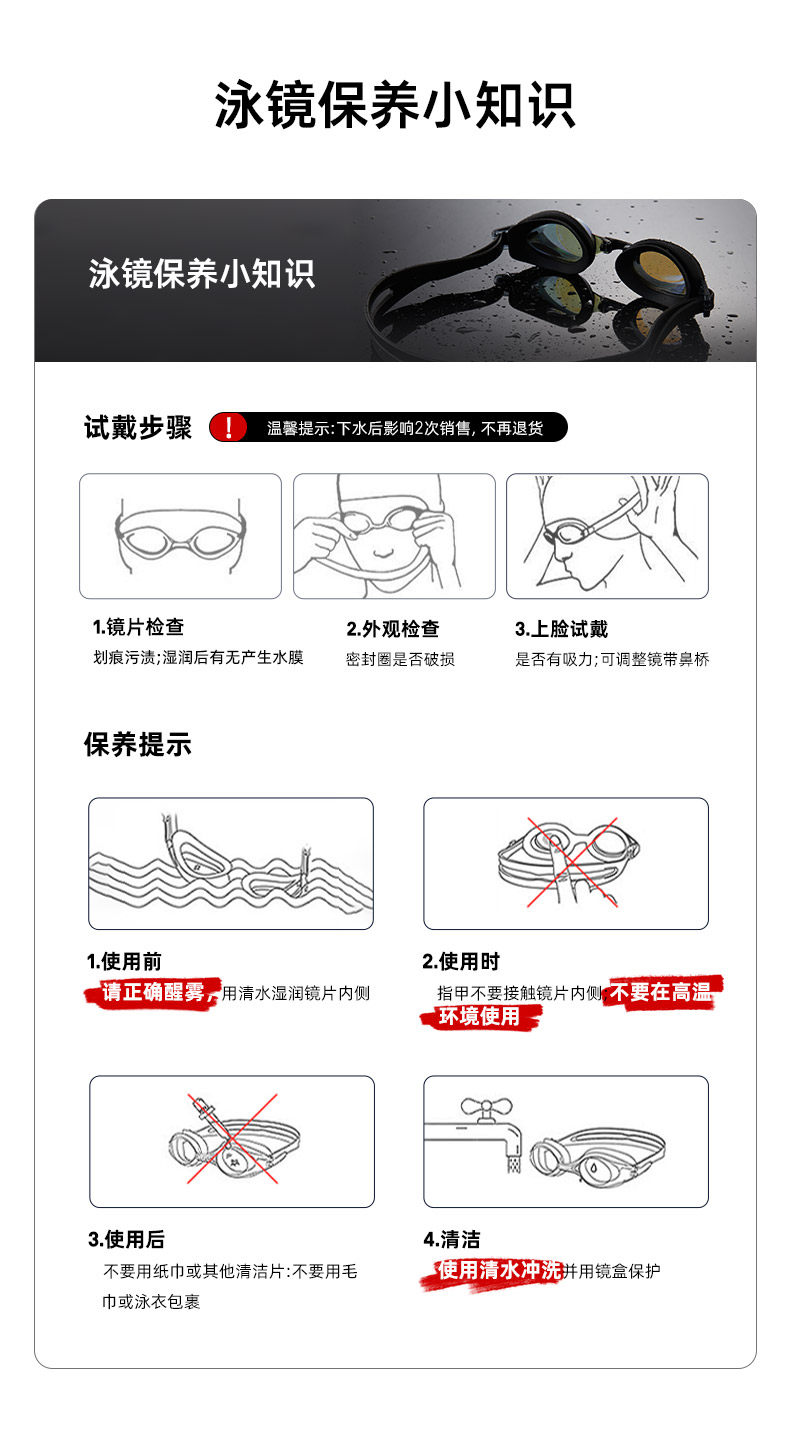 泳镜保养小知识

泳镜保养小知识

试戴步骤

!

温馨提示:下水后影响2次销售, 不再退货

1.镜片检查
划痕污渍;湿润后有无产生水膜

2.外观检查
密封圈是否破损

3.上脸试戴
是否有吸力;可调整镜带鼻桥

保养提示

1.使用前
请正确醒雾,用清水湿润镜片内侧

2.使用时
指甲不要接触镜片内侧 不要在高温环境使用

3.使用后
不要用纸巾或其他清洁片:不要用毛巾或泳衣包裹

4.清洁
使用清水冲洗并用镜盒保护