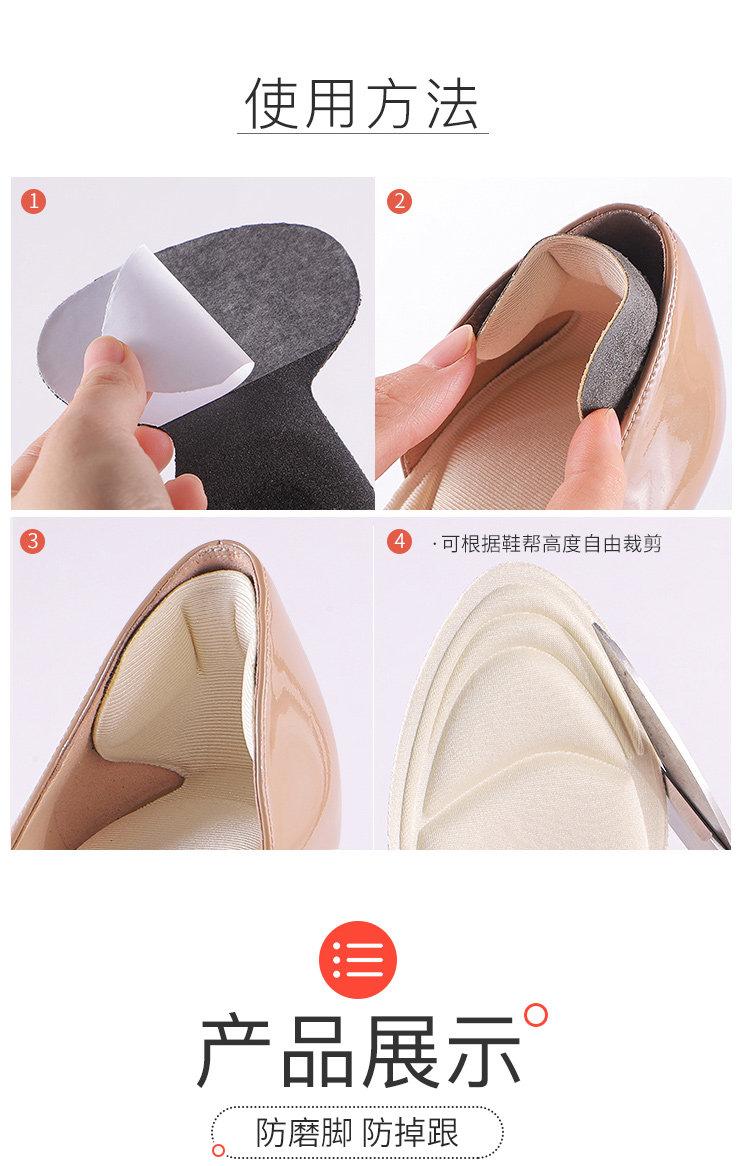 使用方法

1

2

3

4 ·可根据鞋帮高度自由裁剪

产品展示

防磨脚 防掉跟