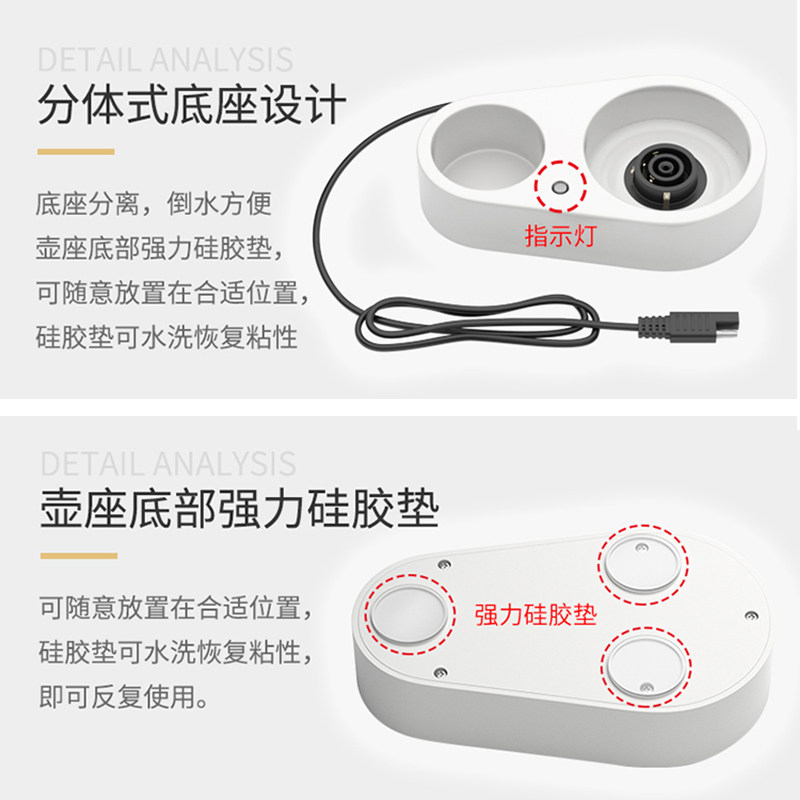 DETAIL ANALYSIS
分体式底座设计

底座分离，倒水方便
壶座底部强力硅胶垫，
可随意放置在合适位置，
硅胶垫可水洗恢复粘性

指示灯

DETAIL ANALYSIS
壶座底部强力硅胶垫

可随意放置在合适位置，
硅胶垫可水洗恢复粘性，
即可反复使用。

强力硅胶垫