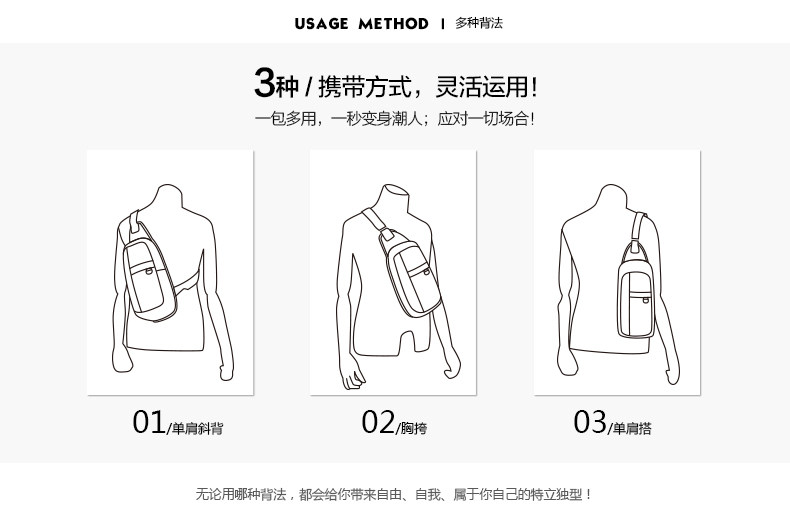 USAGE METHOD | 多种背法

3种 / 携带方式，灵活运用！

一包多用，一秒变身潮人；应对一切场合！

01/单肩斜背

02/胸挎

03/单肩搭

无论用哪种背法，都会给你带来自由、自我、属于你自己的特立独型！