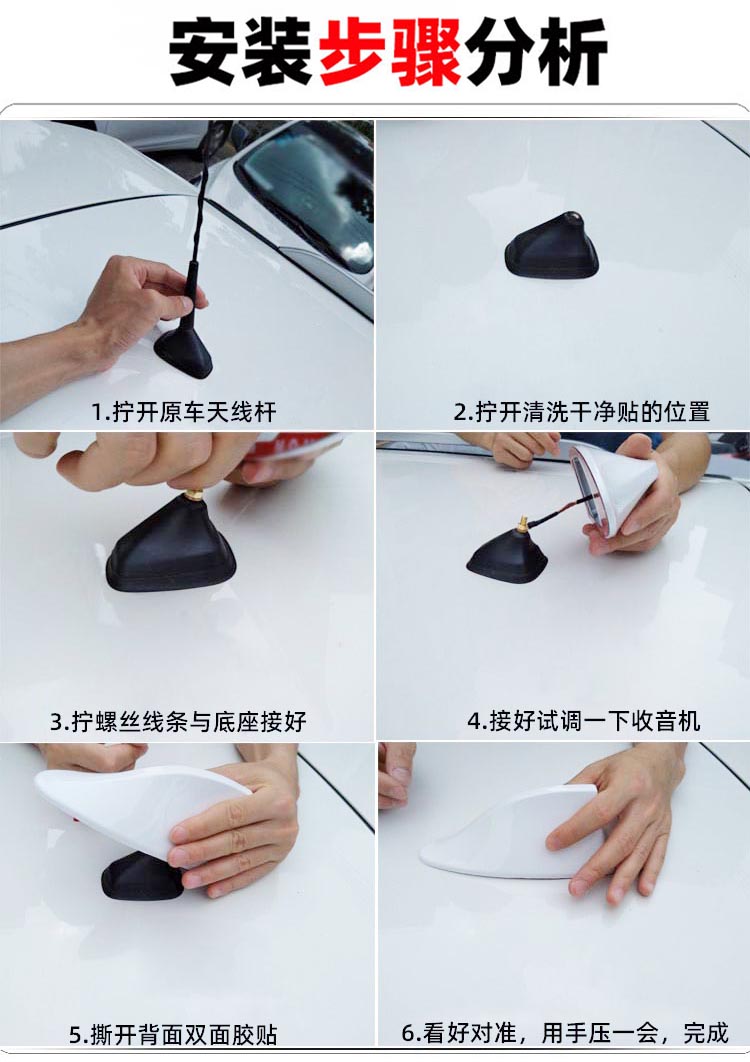 安装步骤分析

1.拧开原车天线杆

2.拧开清洗干净贴的位置

3.拧螺丝线条与底座接好

4.接好试调一下收音机

5.撕开背面双面胶贴

6.看好对准，用手压一会，完成