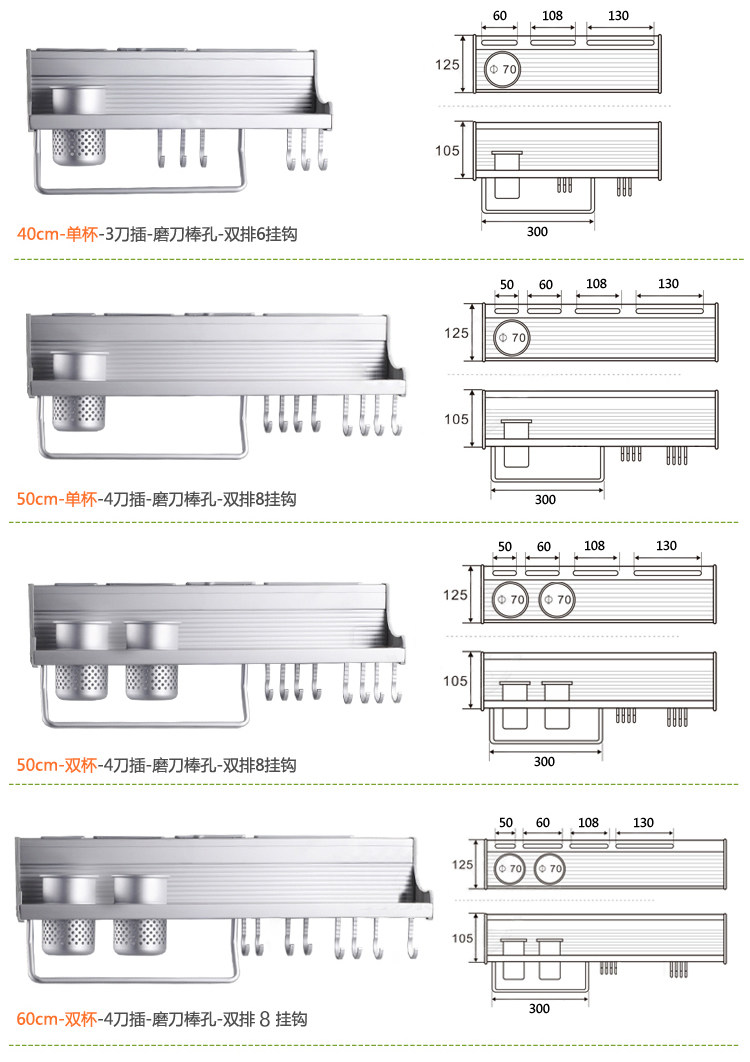 60 108 130
125
Φ 70
105
300
40cm-单杯-3刀插-磨刀棒孔-双排6挂钩

50 60 108 130
125
Φ 70
105
300
50cm-单杯-4刀插-磨刀棒孔-双排8挂钩

50 60 108 130
125
Φ 70
Φ 70
105
300
50cm-双杯-4刀插-磨刀棒孔-双排8挂钩

50 60 108 130
125
Φ 70
Φ 70
105
300
60cm-双杯-4刀插-磨刀棒孔-双排 8 挂钩