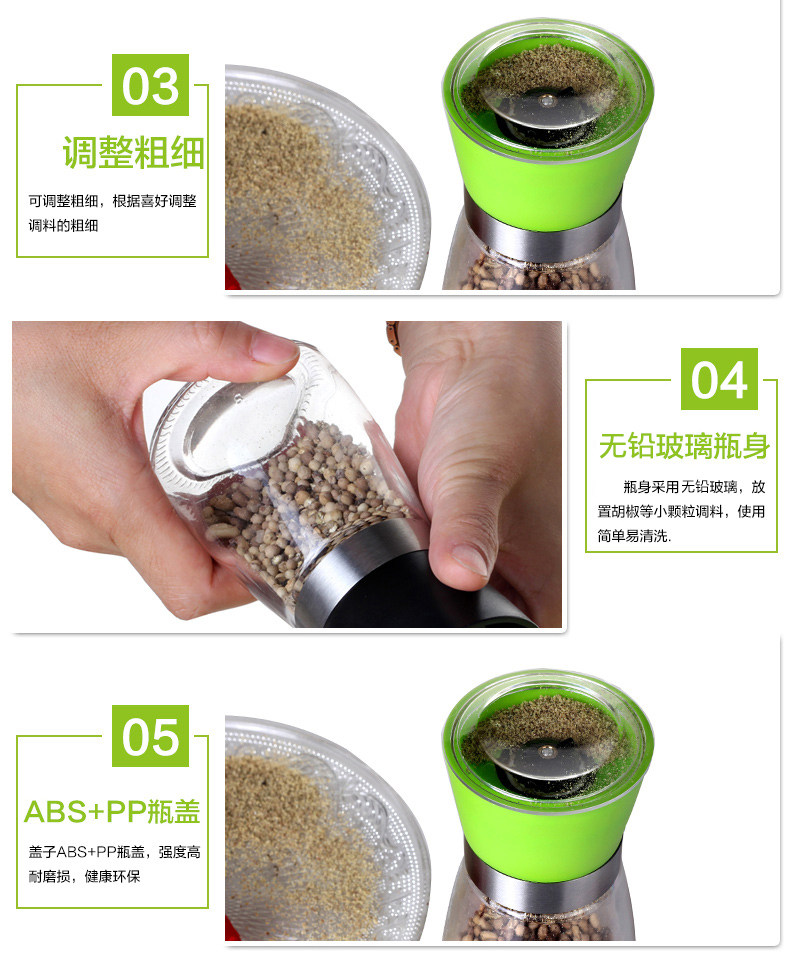 03

调整粗细

可调整粗细，根据喜好调整调料的粗细

04

无铅玻璃瓶身

瓶身采用无铅玻璃，放置胡椒等小颗粒调料，使用简单易清洗.

05

ABS+PP瓶盖

盖子ABS+PP瓶盖，强度高耐磨损，健康环保