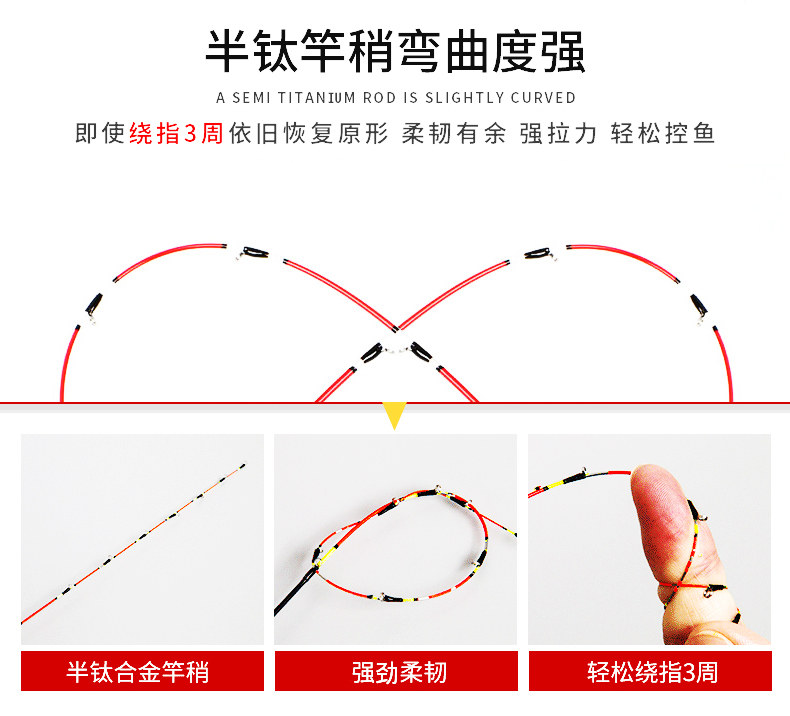 半钛竿稍弯曲度强

A SEMI TITANIUM ROD IS SLIGHTLY CURVED

即使绕指3周依旧恢复原形 柔韧有余 强拉力 轻松控鱼

半钛合金竿稍

强劲柔韧

轻松绕指3周