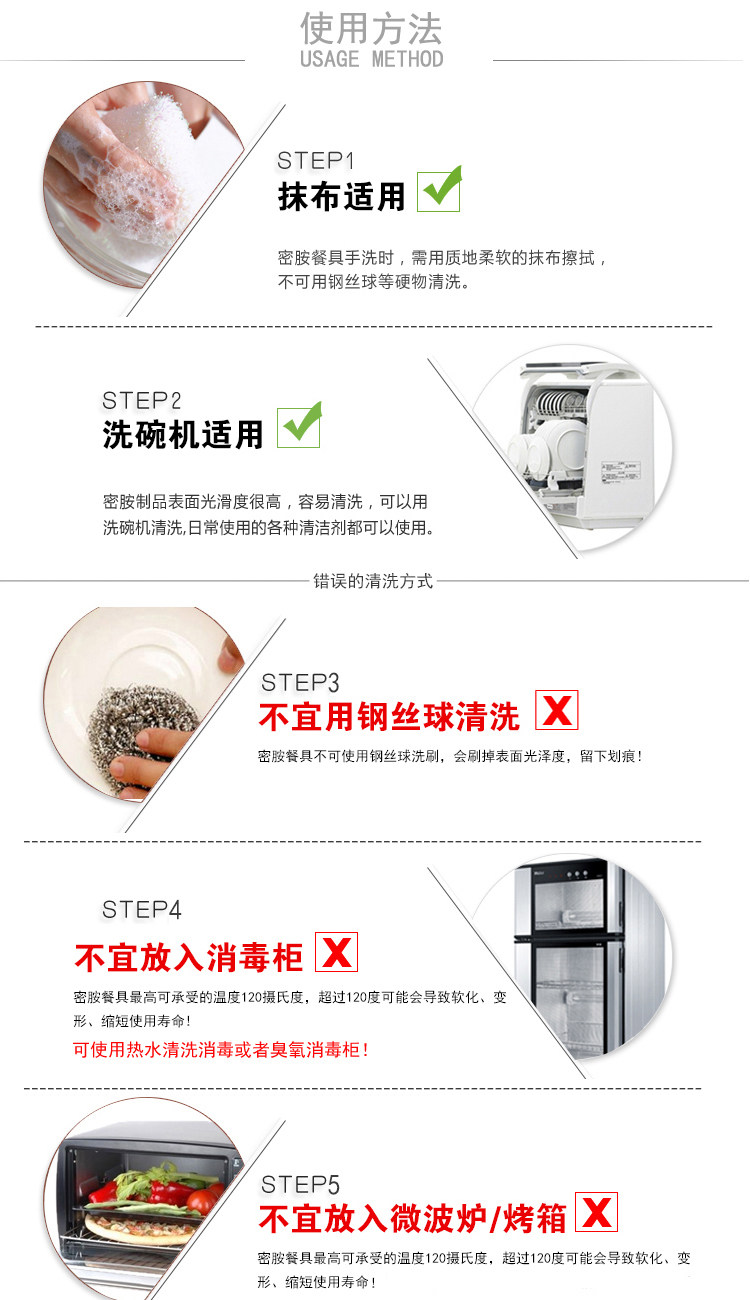 使用方法
USAGE METHOD

STEP1
抹布适用

密胺餐具手洗时，需用质地柔软的抹布擦拭，不可用钢丝球等硬物清洗。

STEP2
洗碗机适用

密胺制品表面光滑度很高，容易清洗，可以用洗碗机清洗,日常使用的各种清洁剂都可以使用。

错误的清洗方式

STEP3
不宜用钢丝球清洗 X

密胺餐具不可使用钢丝球洗刷，会刷掉表面光泽度，留下划痕！

STEP4
不宜放入消毒柜 X

密胺餐具最高可承受的温度120摄氏度，超过120度可能会导致软化、变形、缩短使用寿命！

可使用热水清洗消毒或者臭氧消毒柜！

STEP5
不宜放入微波炉/烤箱 X

密胺餐具最高可承受的温度120摄氏度，超过120度可能会导致软化、变形、缩短使用寿命！