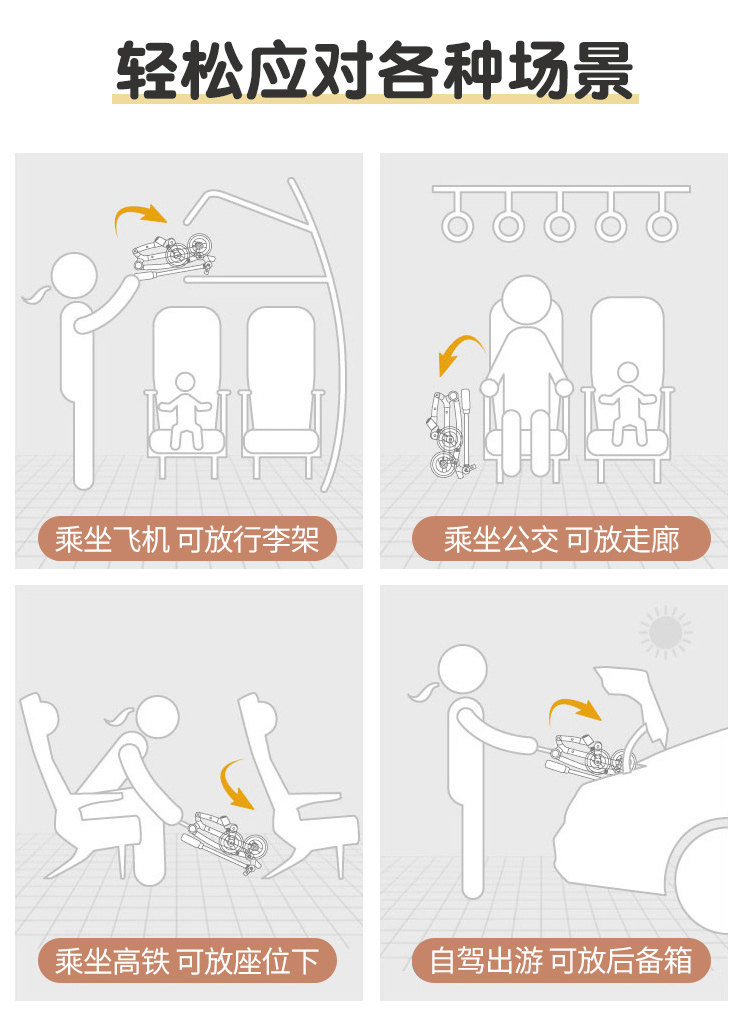 轻松应对各种场景

乘坐飞机 可放行李架

乘坐公交 可放走廊

乘坐高铁 可放座位下

自驾出游 可放后备箱