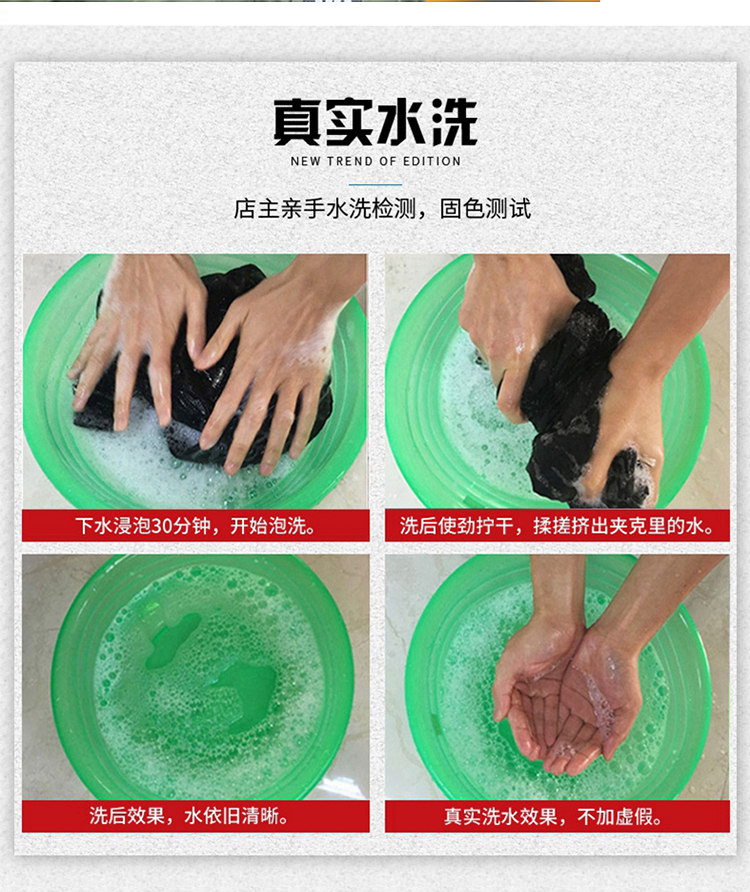 真实水洗

NEW TREND OF EDITION

店主亲手水洗检测，固色测试

下水浸泡30分钟，开始泡洗。

洗后使劲拧干，揉搓挤出夹克里的水。

洗后效果，水依旧清晰。

真实洗水效果，不加虚假。