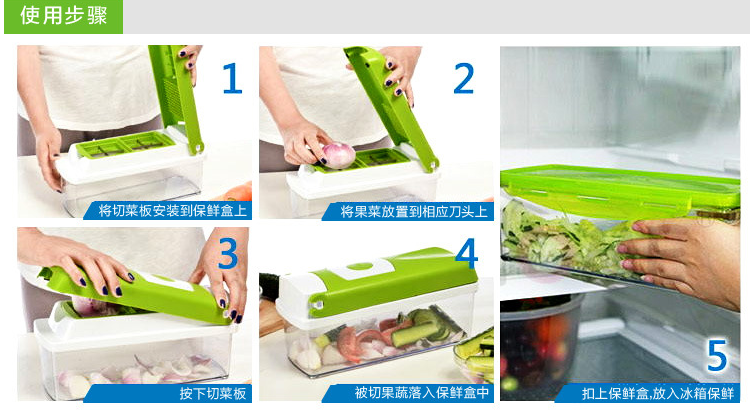 使用步骤

1
将切菜板安装到保鲜盒上

2
将果菜放置到相应刀头上

3
按下切菜板

4
被切果蔬落入保鲜盒中

5
扣上保鲜盒,放入冰箱保鲜