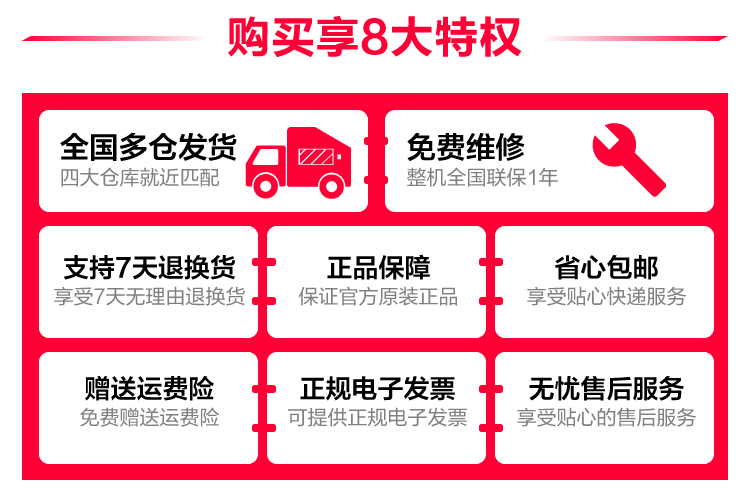 购买享8大特权

全国多仓发货
四大仓库就近匹配

免费维修
整机全国联保1年

支持7天退换货
享受7天无理由退换货

正品保障
保证官方原装正品

省心包邮
享受贴心快递服务

赠送运费险
免费赠送运费险

正规电子发票
可提供正规电子发票

无忧售后服务
享受贴心的售后服务