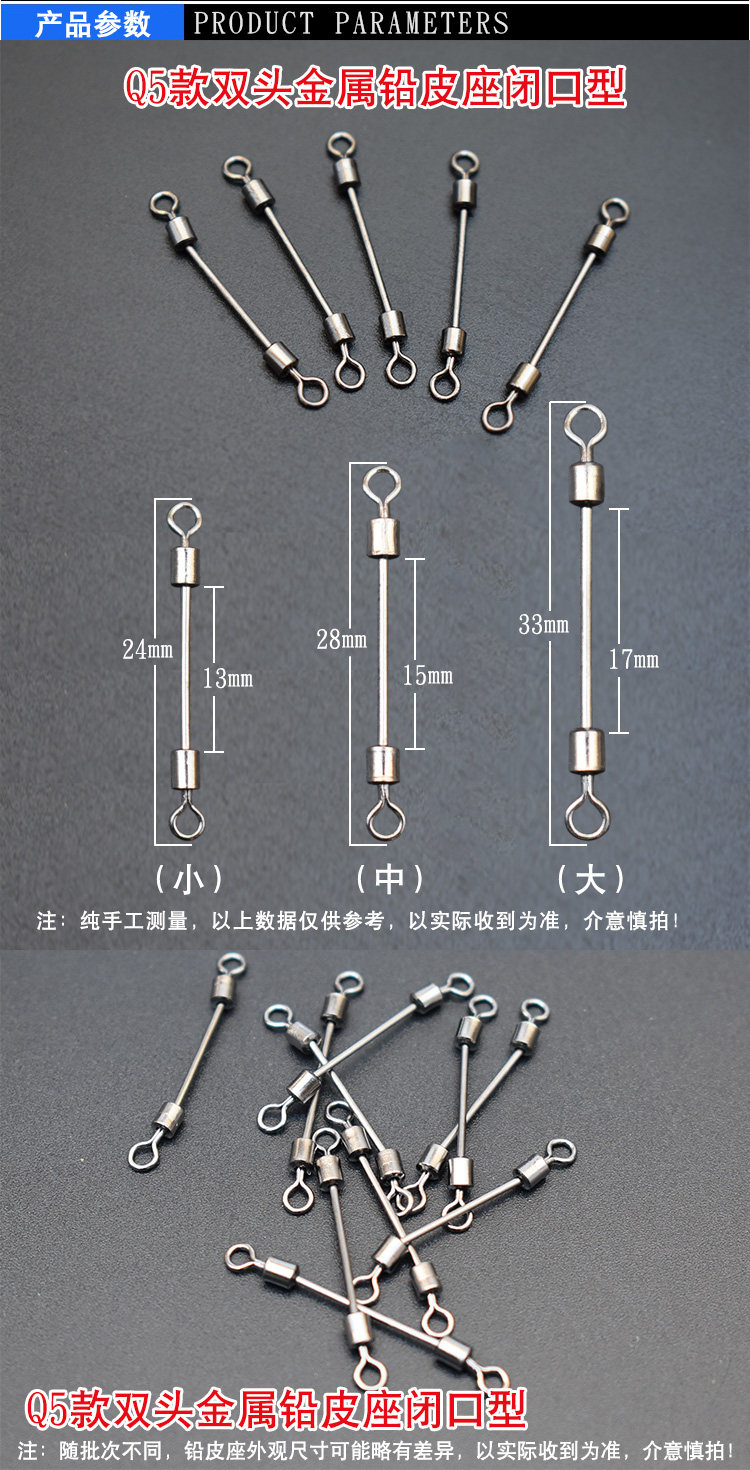 产品参数 PRODUCT PARAMETERS

Q5款双头金属铅皮座闭口型

24mm
13mm
28mm
15mm
33mm
17mm

（小） （中） （大）

注：纯手工测量，以上数据仅供参考，以实际收到为准，介意慎拍！

Q5款双头金属铅皮座闭口型

注：随批次不同，铅皮座外观尺寸可能略有差异，以实际收到为准，介意慎拍！