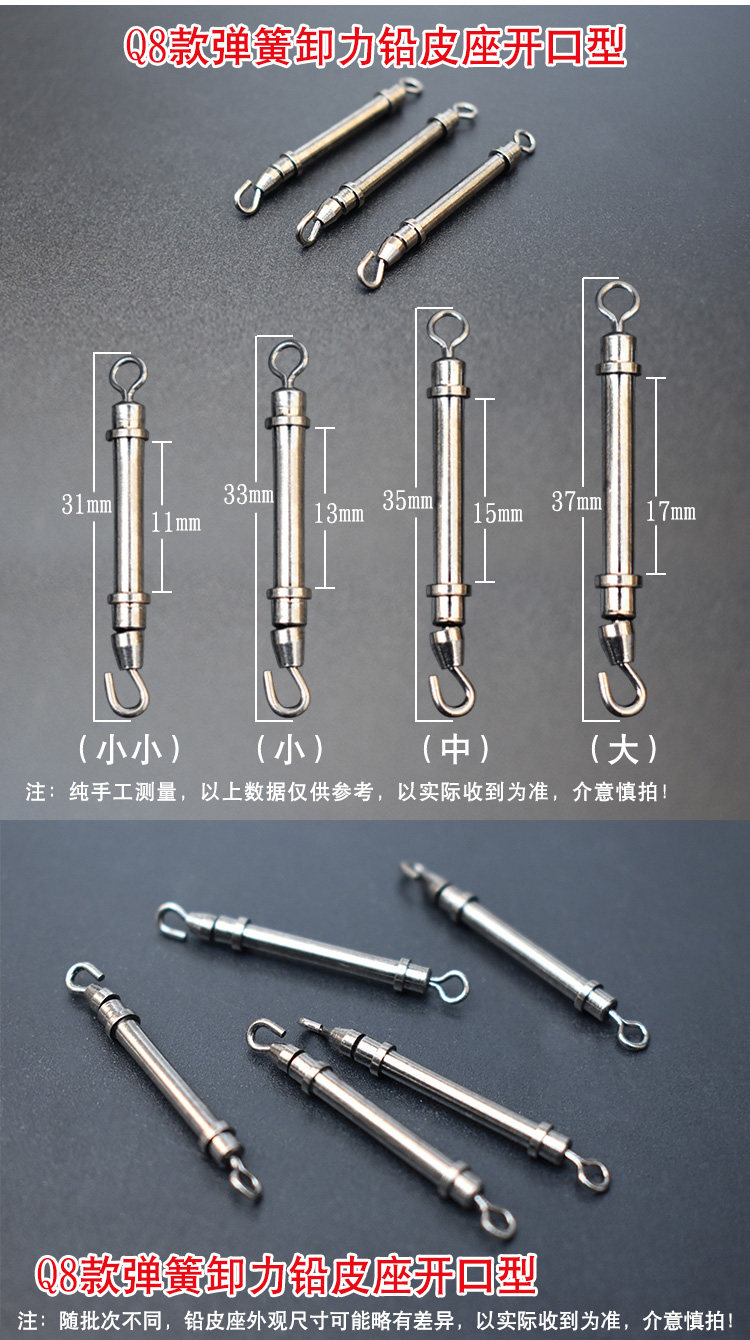 Q8款弹簧卸力铅皮座开口型

31mm
11mm
33mm
13mm
35mm
15mm
37mm
17mm

（小小）
（小）
（中）
（大）

注：纯手工测量，以上数据仅供参考，以实际收到为准，介意慎拍！

Q8款弹簧卸力铅皮座开口型

注：随批次不同，铅皮座外观尺寸可能略有差异，以实际收到为准，介意慎拍！