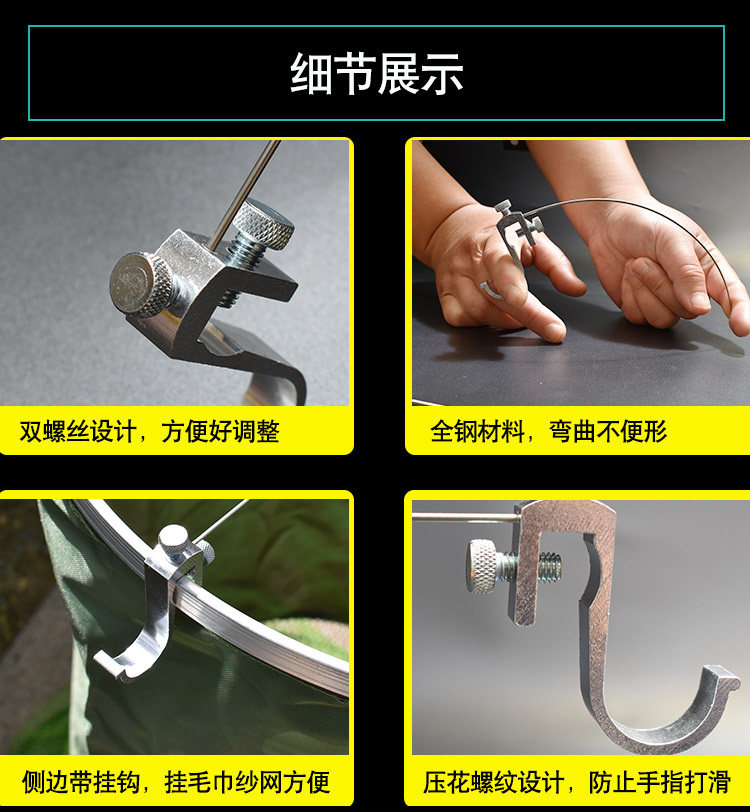 细节展示

双螺丝设计，方便好调整

全钢材料，弯曲不便形

侧边带挂钩，挂毛巾纱网方便

压花螺纹设计，防止手指打滑