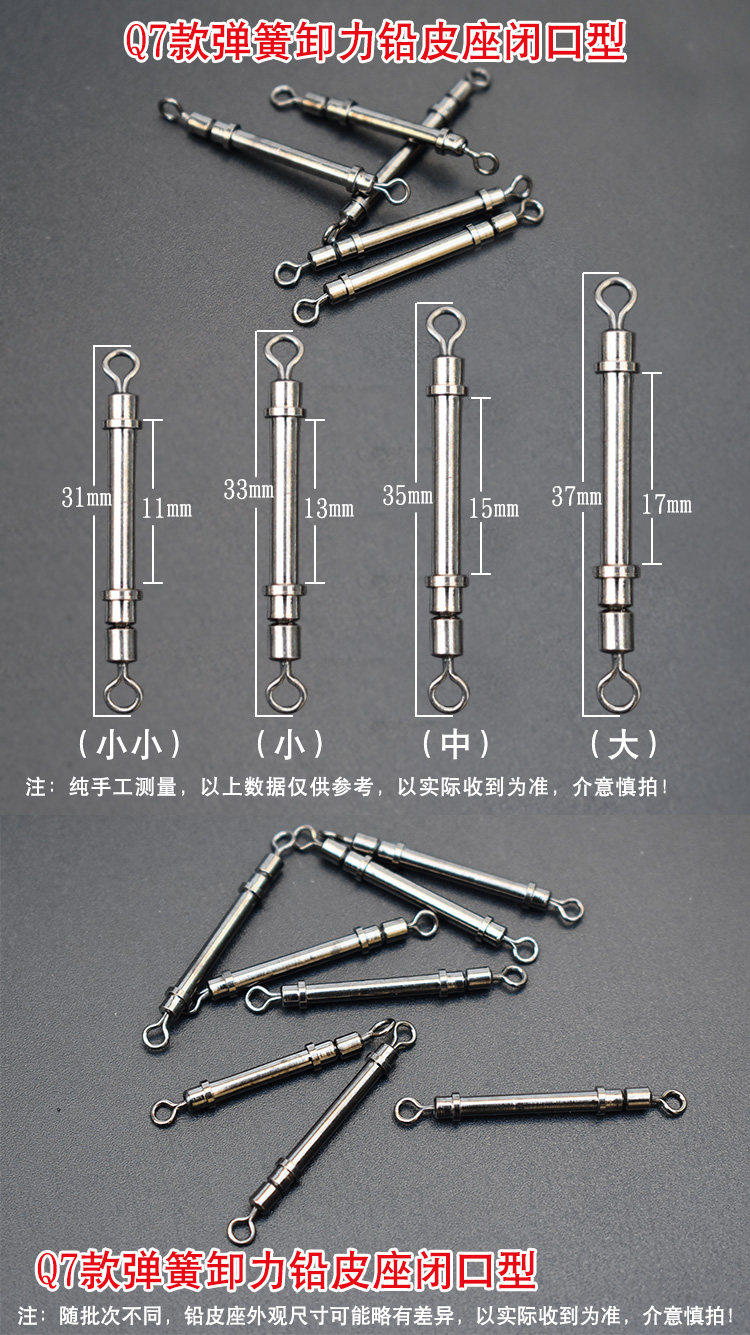 Q7款弹簧卸力铅皮座闭口型

31mm 11mm
33mm 13mm
35mm 15mm
37mm 17mm

（小小） （小） （中） （大）

注：纯手工测量，以上数据仅供参考，以实际收到为准，介意慎拍！

Q7款弹簧卸力铅皮座闭口型

注：随批次不同，铅皮座外观尺寸可能略有差异，以实际收到为准，介意慎拍！