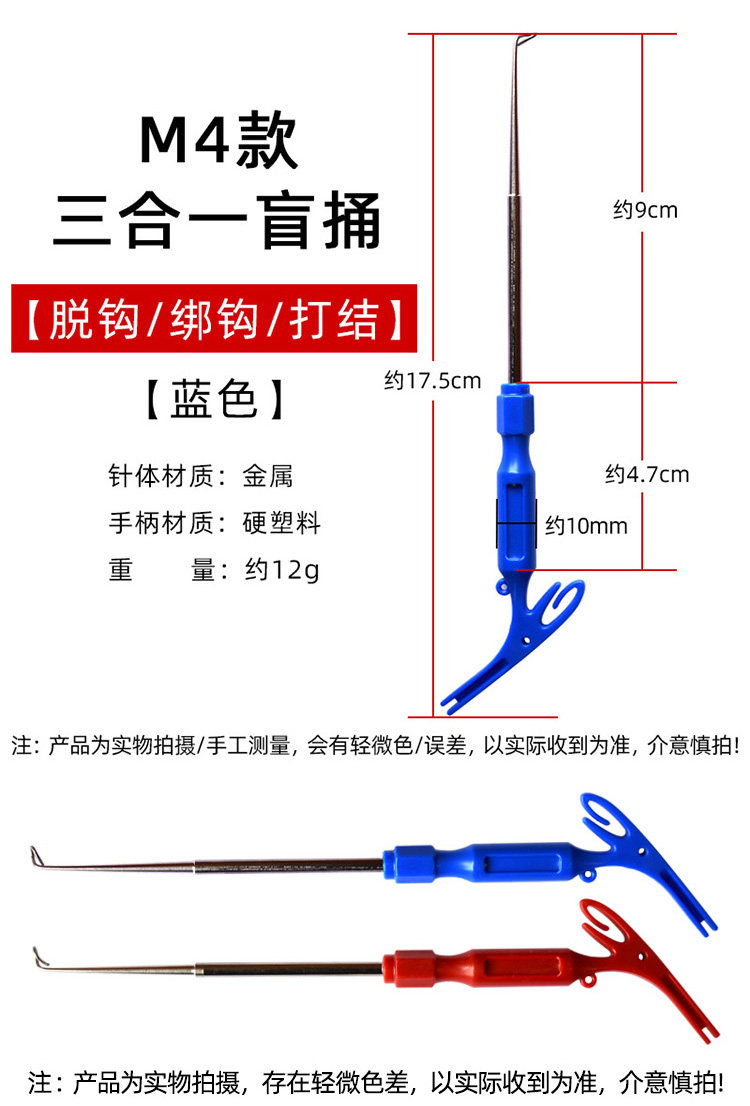 M4款
三合一盲捅

【脱钩/绑钩/打结】

【蓝色】

针体材质：金属
手柄材质：硬塑料
重　　量：约12g

约9cm
约17.5cm
约4.7cm
约10mm

注：产品为实物拍摄/手工测量，会有轻微色/误差，以实际收到为准，介意慎拍!

注：产品为实物拍摄，存在轻微色差，以实际收到为准，介意慎拍!