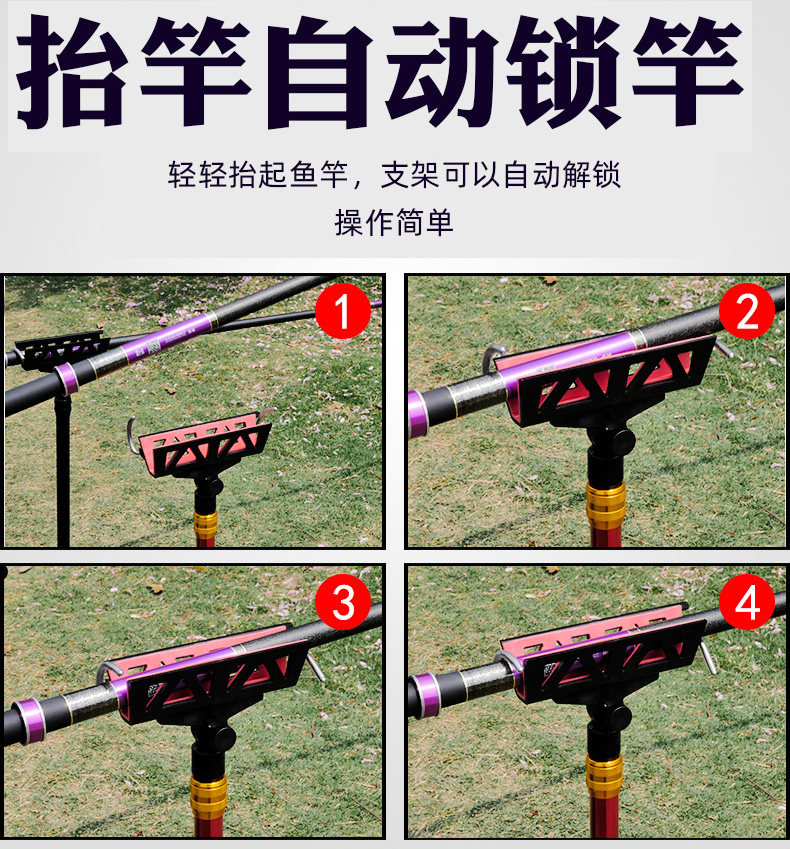 抬竿自动锁竿

轻轻抬起鱼竿，支架可以自动解锁

操作简单

1

2

3

4