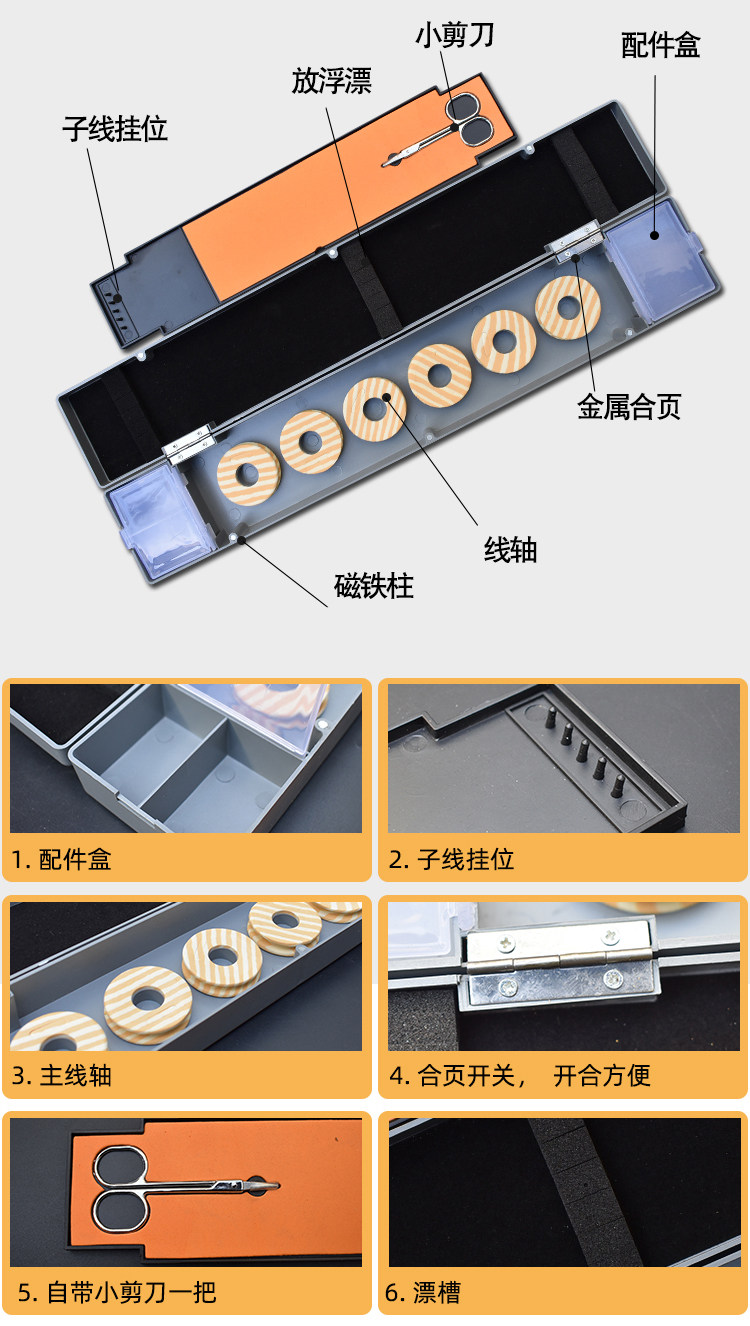 小剪刀
配件盒
放浮漂
子线挂位
金属合页
线轴
磁铁柱

1. 配件盒

2. 子线挂位

3. 主线轴

4. 合页开关， 开合方便

5. 自带小剪刀一把

6. 漂槽