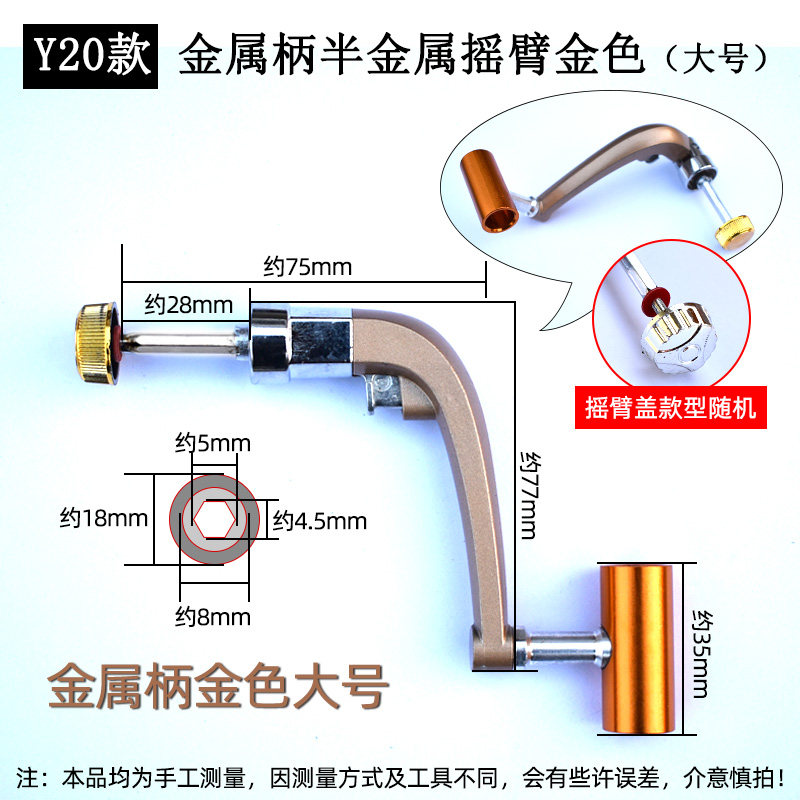 Y20款 金属柄半金属摇臂金色（大号）

约75mm

约28mm

摇臂盖款型随机

约5mm

约18mm

约4.5mm

约8mm

约77mm

约35mm

金属柄金色大号

注：本品均为手工测量，因测量方式及工具不同，会有些许误差，介意慎拍！