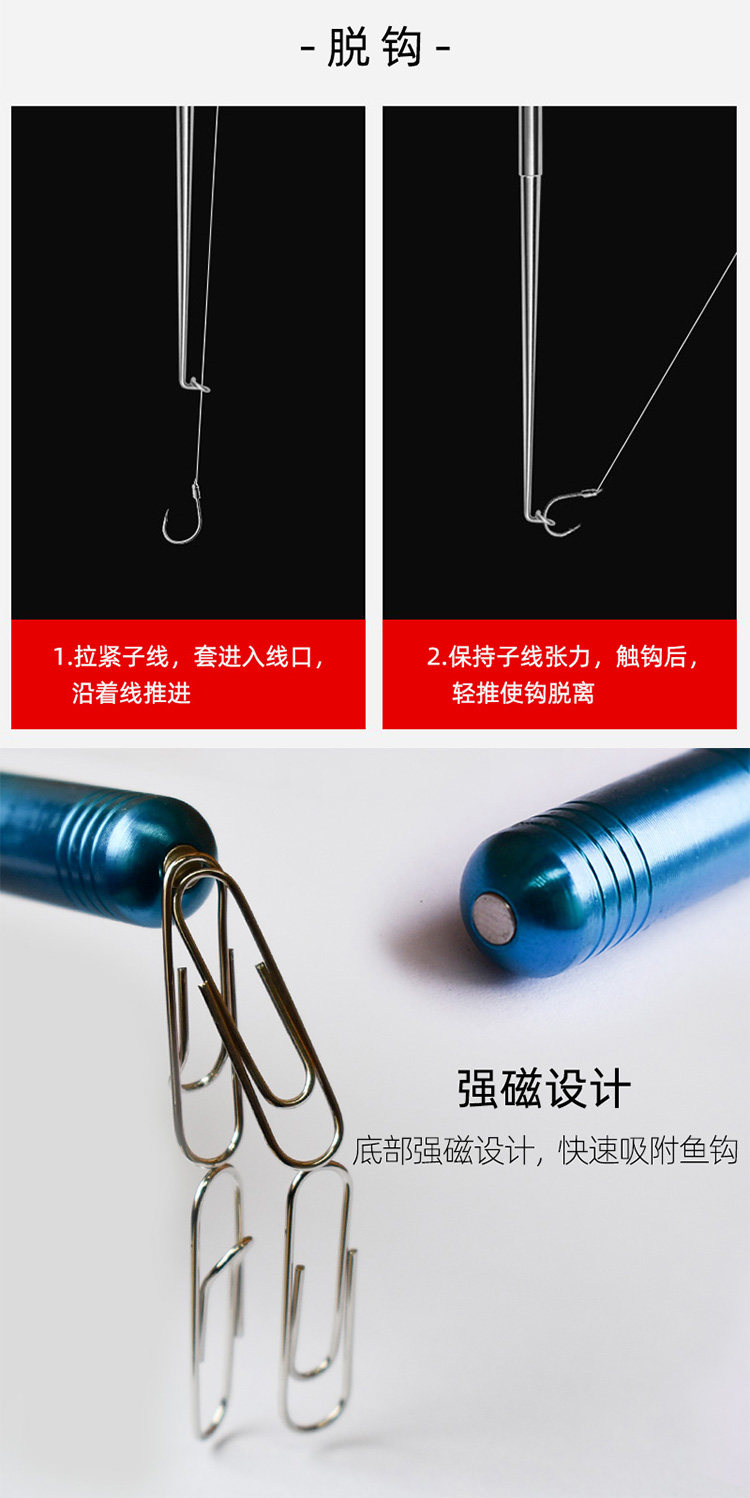 - 脱钩 -

1.拉紧子线，套进入线口，沿着线推进

2.保持子线张力，触钩后，轻推使钩脱离

强磁设计

底部强磁设计，快速吸附鱼钩