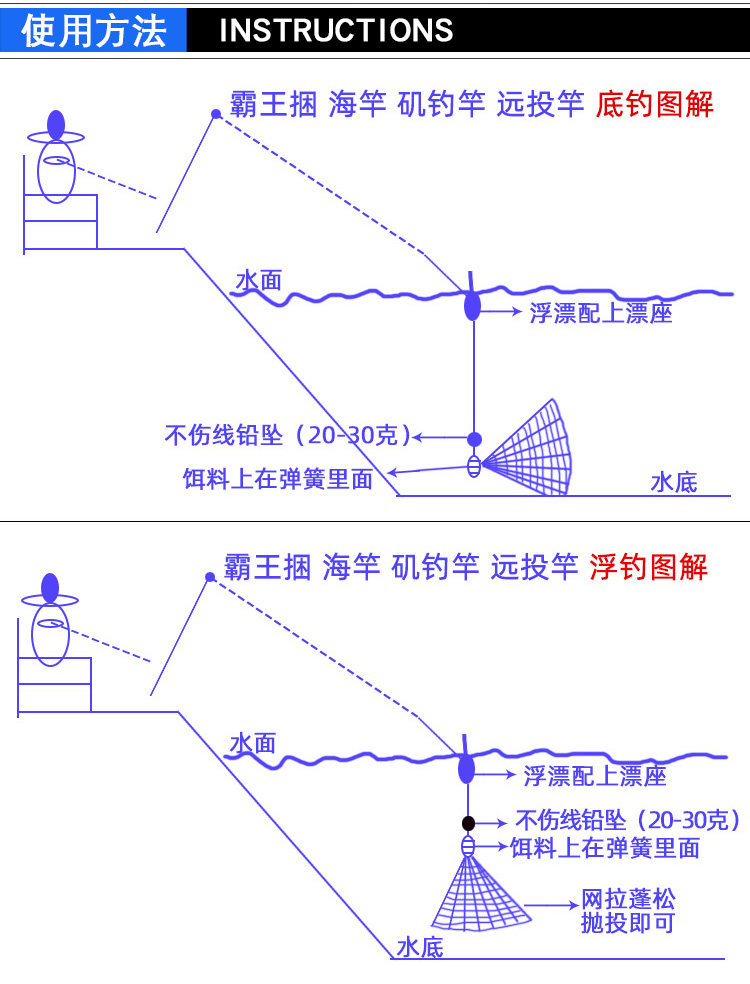 使用方法 INSTRUCTIONS

霸王捆 海竿 矶钓竿 远投竿 底钓图解

水面

浮漂配上漂座

不伤线铅坠（20-30克）

饵料上在弹簧里面

水底

霸王捆 海竿 矶钓竿 远投竿 浮钓图解

水面

浮漂配上漂座

不伤线铅坠（20-30克）

饵料上在弹簧里面

网拉蓬松
抛投即可

水底