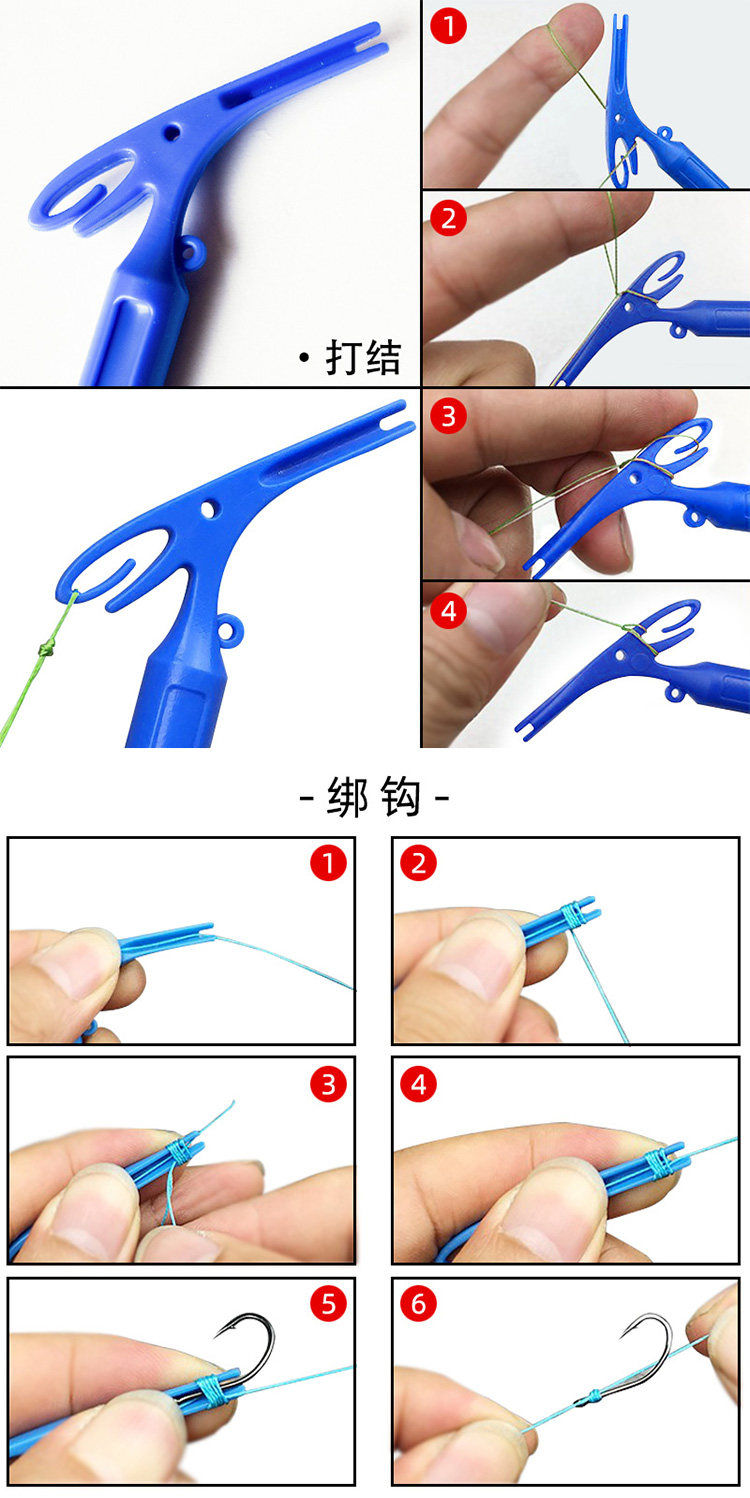 • 打结

1

2

3

4

- 绑钩 -

1

2

3

4

5

6