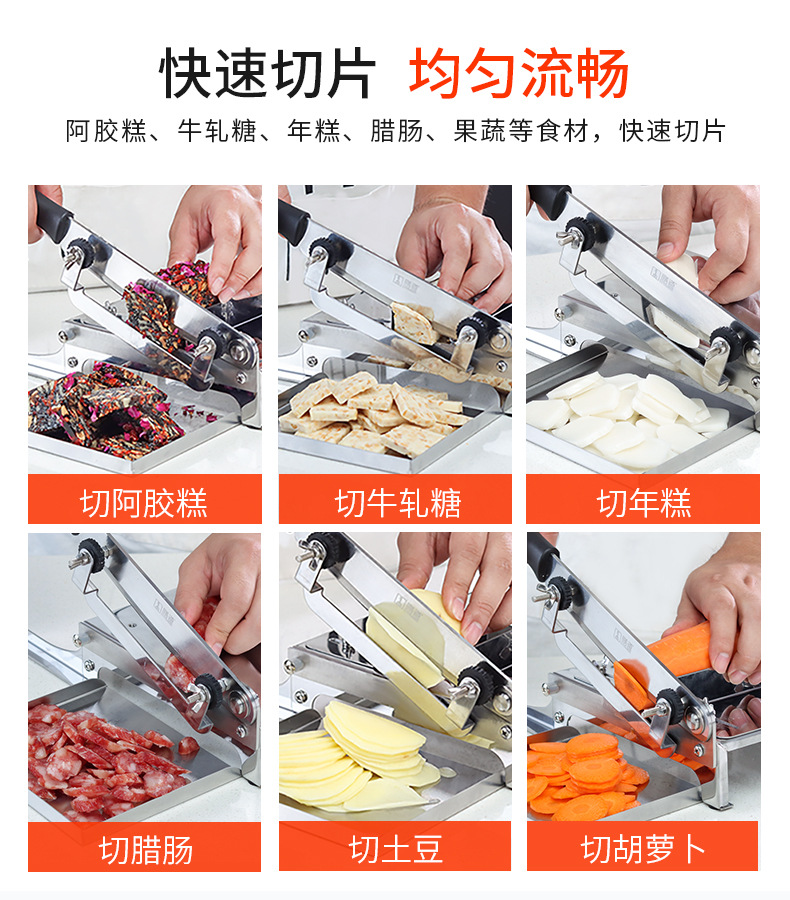 快速切片 均匀流畅

阿胶糕、牛轧糖、年糕、腊肠、果蔬等食材，快速切片

切阿胶糕

切牛轧糖

切年糕

切腊肠

切土豆

切胡萝卜