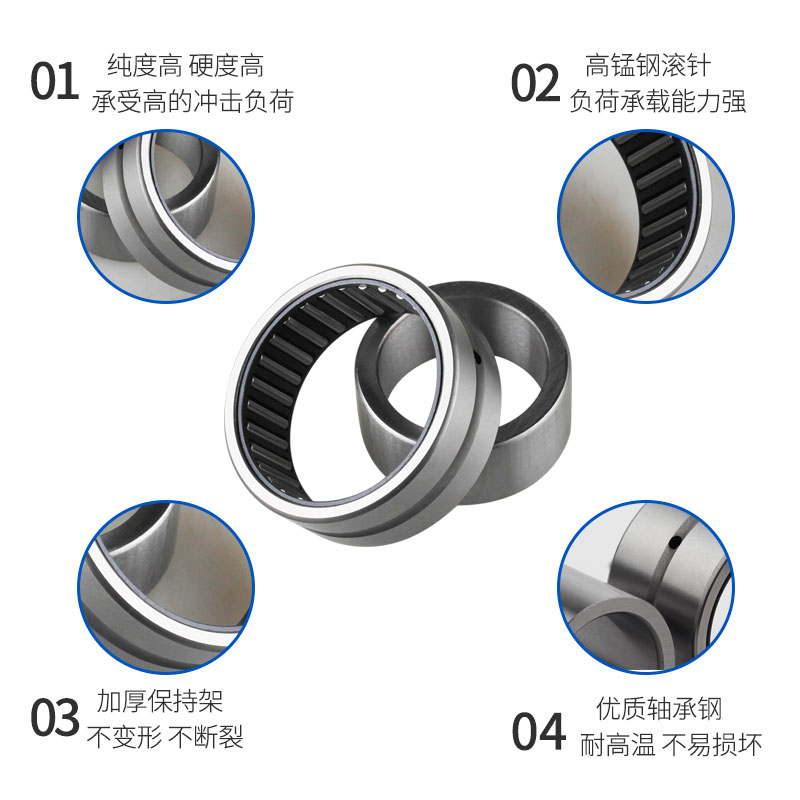 01 纯度高 硬度高
承受高的冲击负荷

02 高锰钢滚针
负荷承载能力强

03 加厚保持架
不变形 不断裂

04 优质轴承钢
耐高温 不易损坏