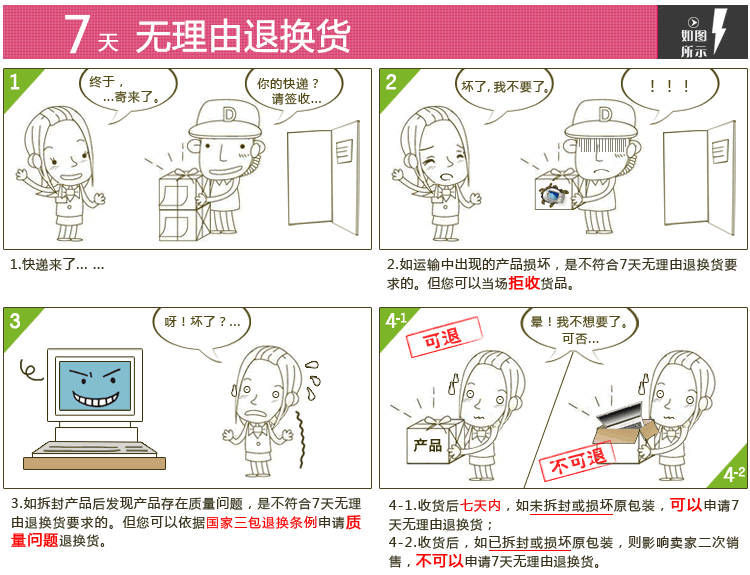 7天 无理由退换货

如图所示

1

终于，…寄来了。

你的快递？请签收…

D

1.快递来了… …

2

坏了，我不要了。

！！！

D

2.如运输中出现的产品损坏，是不符合7天无理由退换货要求的。但您可以当场拒收货品。

3

呀！坏了？…

3.如拆封产品后发现产品存在质量问题，是不符合7天无理由退换货要求的。但您可以依据国家三包退换条例申请质量问题退换货。

4-1

可退

晕！我不想要了。可否…

产品

不可退

4-2

4-1.收货后七天内，如未拆封或损坏原包装，可以申请7天无理由退换货；
4-2.收货后，如已拆封或损坏原包装，则影响卖家二次销售，不可以申请7天无理由退换货。