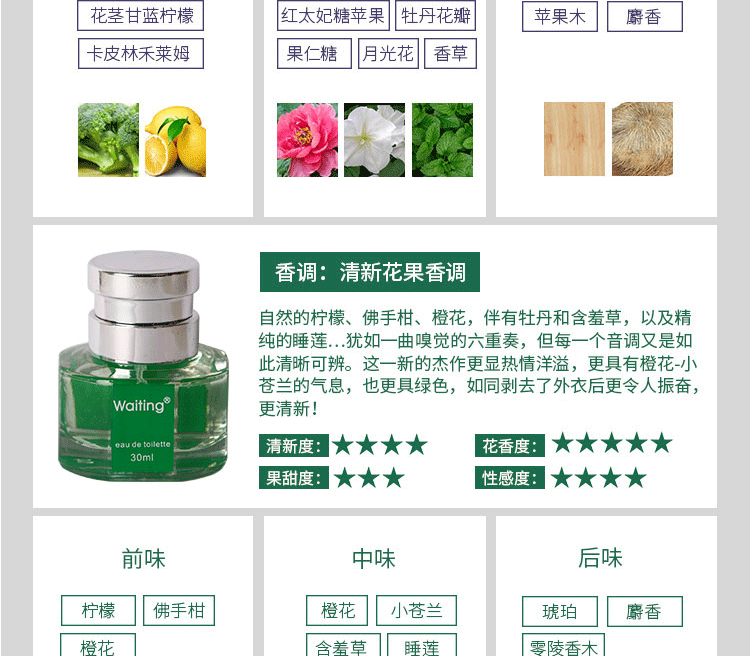 花茎甘蓝柠檬
卡皮林禾莱姆

红太妃糖苹果 牡丹花瓣
果仁糖 月光花 香草

苹果木 麝香

Waiting®
eau de toilette
30ml

香调：清新花果香调

自然的柠檬、佛手柑、橙花，伴有牡丹和含羞草，以及精纯的睡莲...犹如一曲嗅觉的六重奏，但每一个音调又是如此清晰可辨。这一新的杰作更显热情洋溢，更具有橙花-小苍兰的气息，也更具绿色，如同剥去了外衣后更令人振奋，更清新！

清新度：★★★★
花香度：★★★★★
果甜度：★★★
性感度：★★★★

前味
柠檬 佛手柑
橙花

中味
橙花 小苍兰
含羞草 睡莲

后味
琥珀 麝香
零陵香木