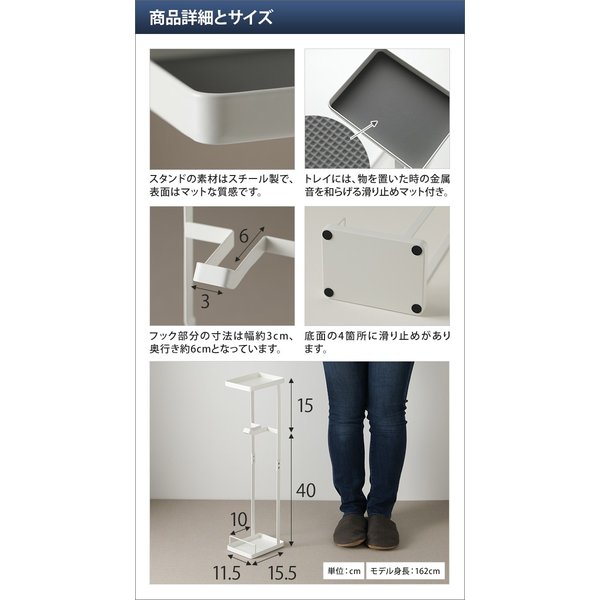 商品詳細とサイズ

スタンドの素材はスチール製で、表面はマットな質感です。

トレイには、物を置いた時の金属音を和らげる滑り止めマット付き。

6

3

フック部分の寸法は幅約3cm、奥行き約6cmとなっています。

底面の4箇所に滑り止めがあります。

15

40

10

11.5

15.5

単位：cm

モデル身長：162cm