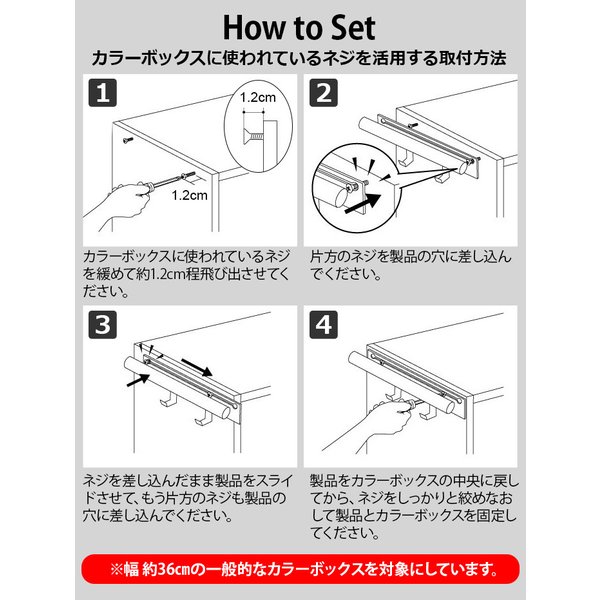 How to Set
カラーボックスに使われているネジを活用する取付方法

1

1.2cm

1.2cm

カラーボックスに使われているネジを緩めて約1.2cm程飛び出させてください。

2

片方のネジを製品の穴に差し込んでください。

3

ネジを差し込んだまま製品をスライドさせて、もう片方のネジも製品の穴に差し込んでください。

4

製品をカラーボックスの中央に戻してから、ネジをしっかりと絞めなおして製品とカラーボックスを固定してください。

※幅 約36cmの一般的なカラーボックスを対象にしています。