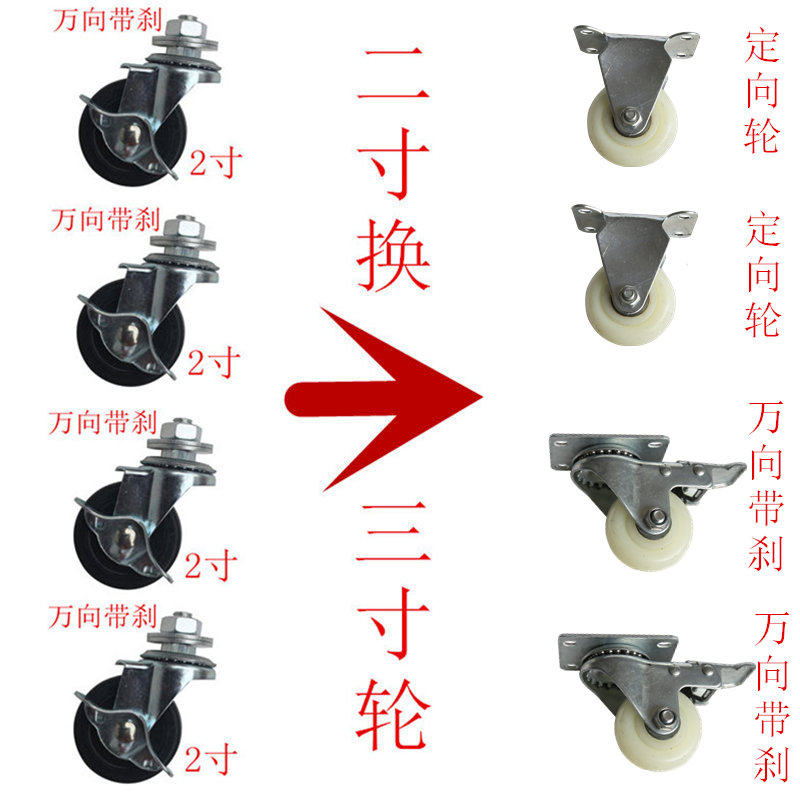 万向带刹

2寸

万向带刹

2寸

万向带刹

2寸

万向带刹

2寸

二寸换

三寸轮

定向轮

定向轮

万向带刹

万向带刹