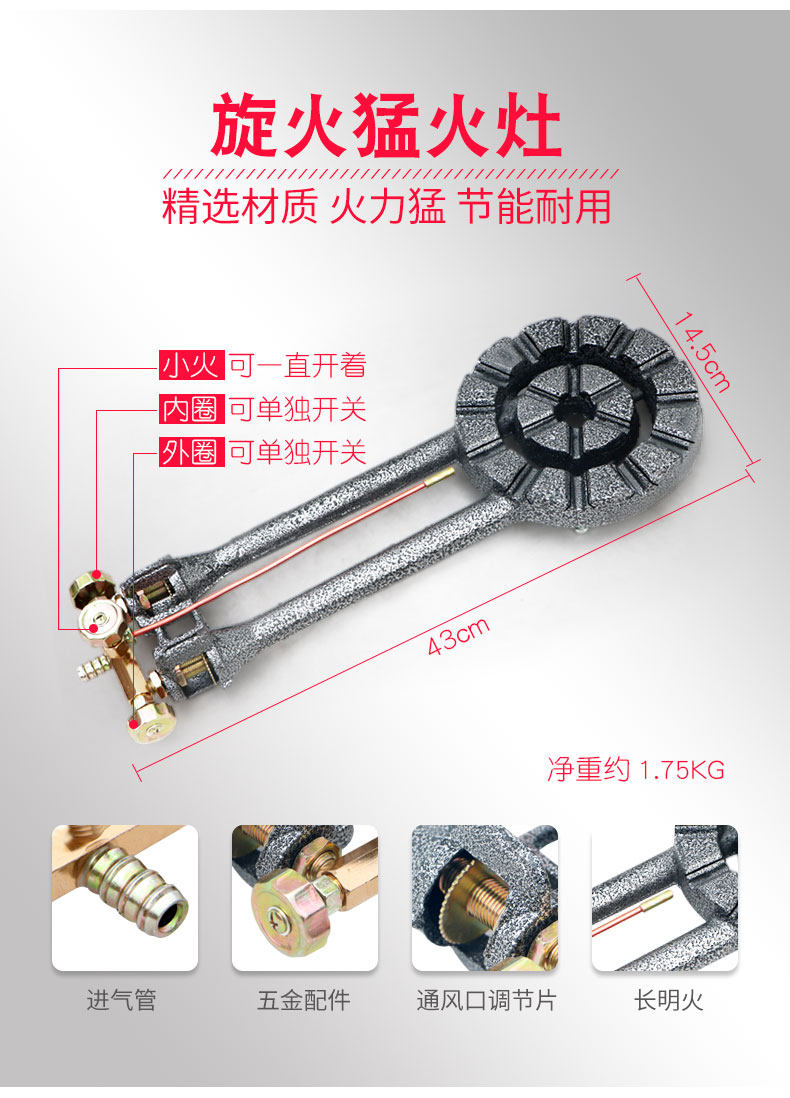 旋火猛火灶

精选材质 火力猛 节能耐用

小火 可一直开着

内圈 可单独开关

外圈 可单独开关

14.5cm

43cm

净重约 1.75KG

进气管

五金配件

通风口调节片

长明火